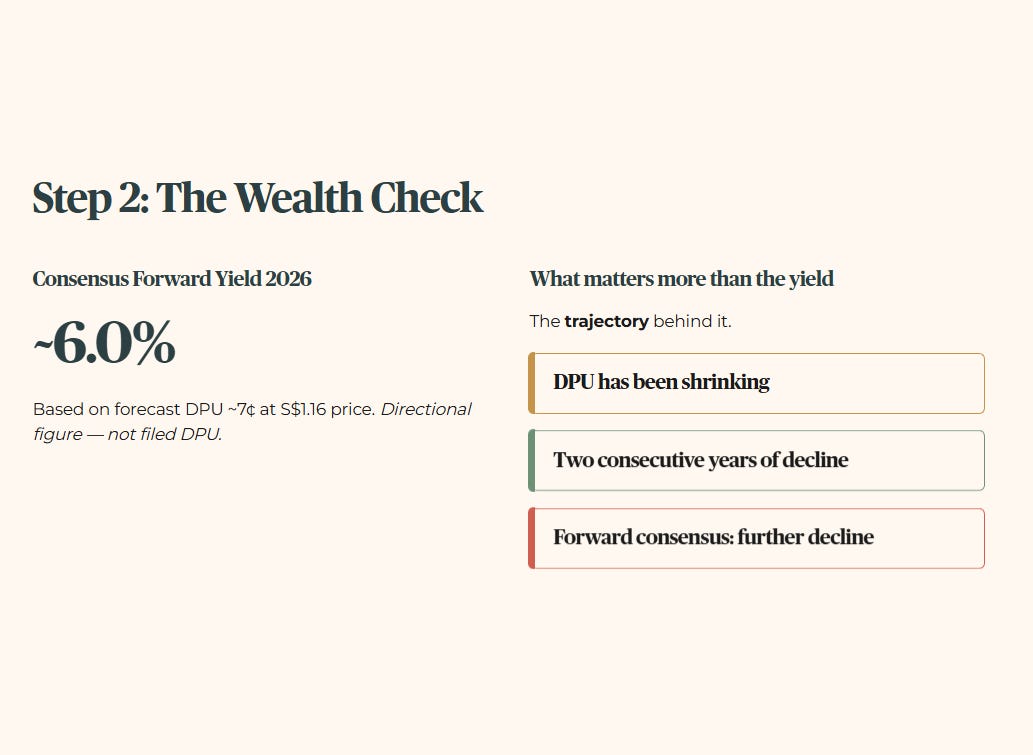 Step 2: The Wealth Check

Consensus Forward Yield 2026

~6.0%

Based on forecast DPU ~7¢ at S$1.16 price. Directional figure — not filed DPU.

What matters more than the yield

The trajectory behind it.

DPU has been shrinking

Two consecutive years of decline

Forward consensus: further decline