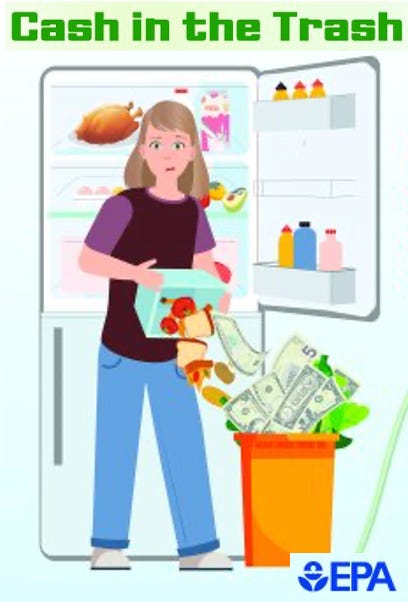 Cash in the Trash

5

EPA