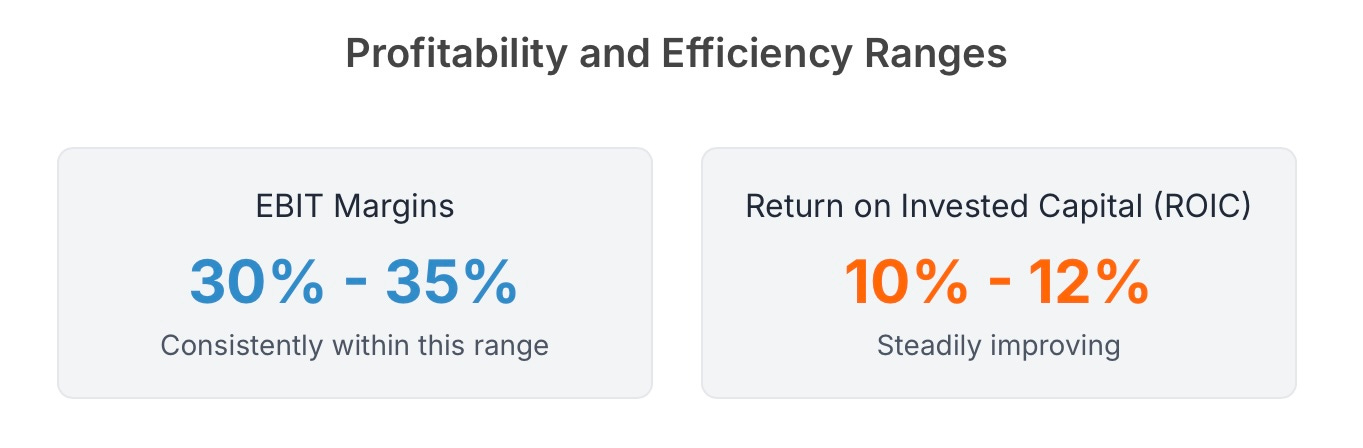 Profitability and Efficiency Ranges

EBIT Margins

30% - 35%

Consistently within this range

Return on Invested Capital (ROIC)

10% - 12%

Steadily improving