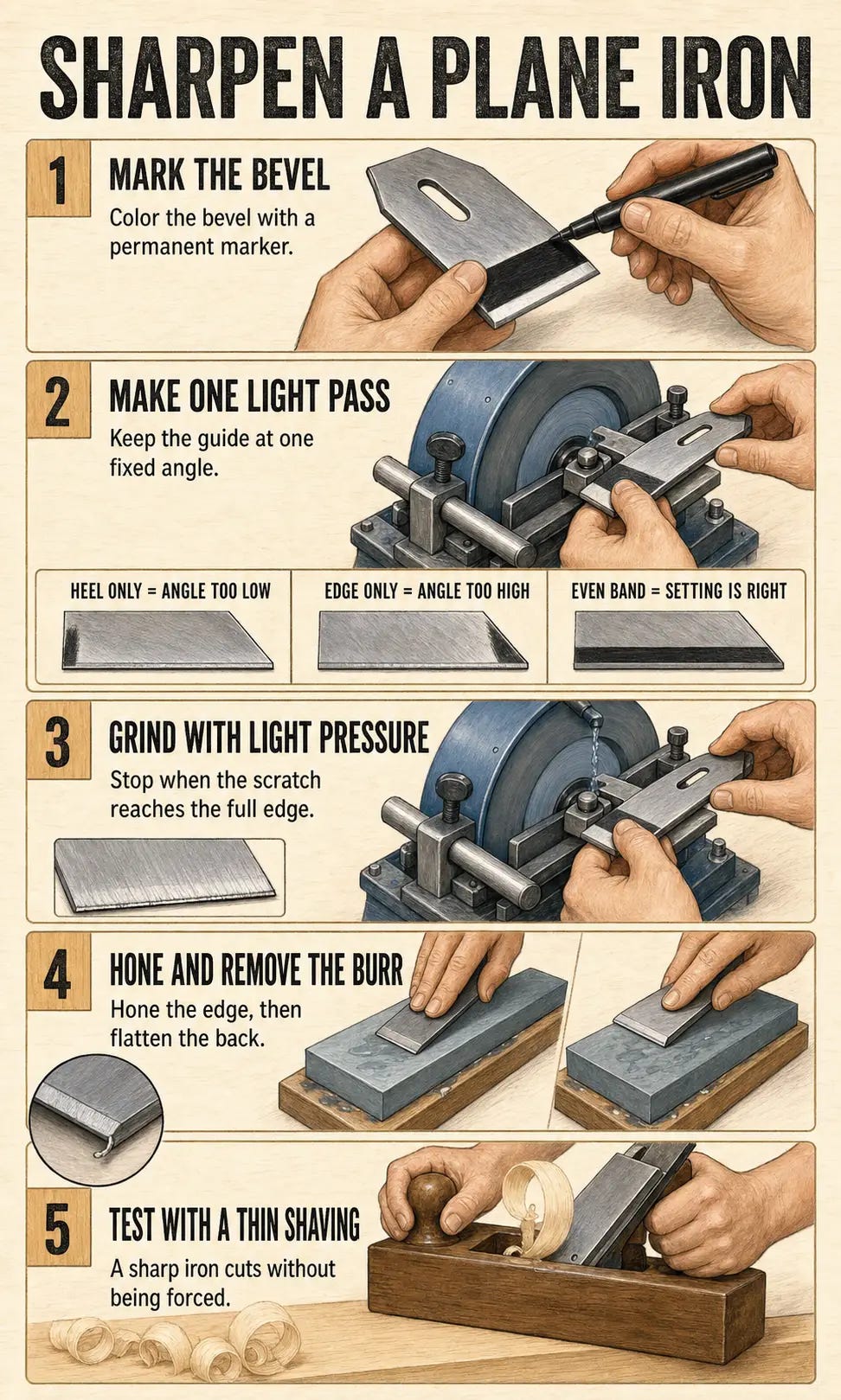 SHARPEN A PLANE IRON

1
MARK THE BEVEL
Color the bevel with a permanent marker.

2
MAKE ONE LIGHT PASS
Keep the guide at one fixed angle.

HEEL ONLY = ANGLE TOO LOW

EDGE ONLY = ANGLE TOO HIGH

EVEN BAND = SETTING IS RIGHT

3
GRIND WITH LIGHT PRESSURE
Stop when the scratch reaches the full edge.

4
HONE AND REMOVE THE BURR
Hone the edge, then flatten the back.

5
TEST WITH A THIN SHAVING
A sharp iron cuts without being forced.