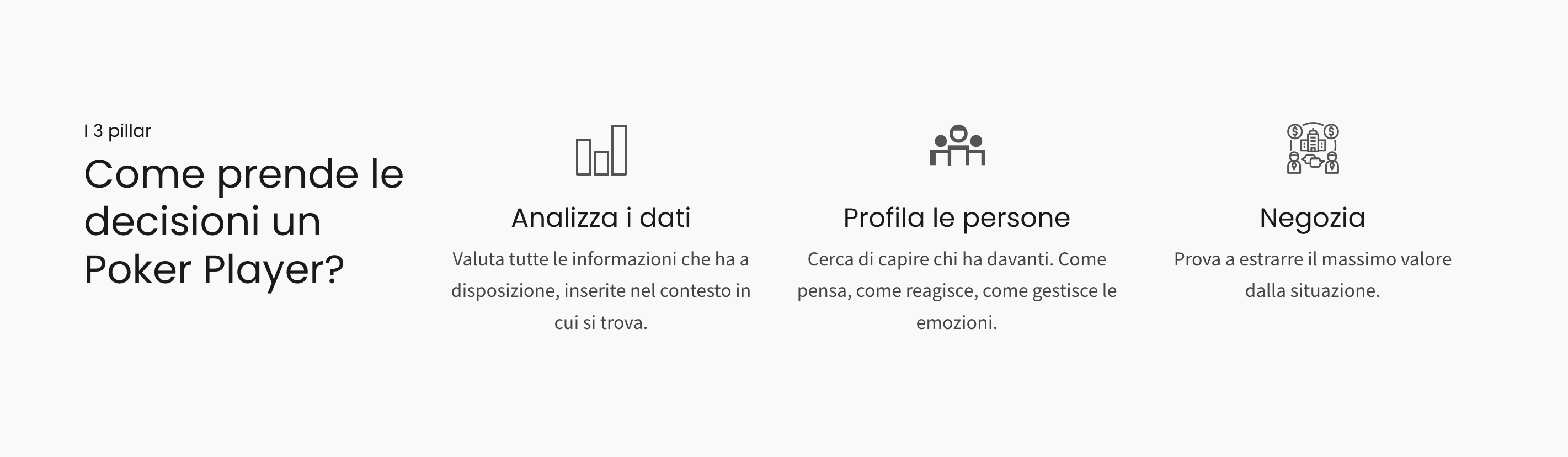 I 3 pillar

Come prende le decisioni un Poker Player?

Analizza i dati

Valuta tutte le informazioni che ha a disposizione, inserite nel contesto in cui si trova.

Profila le persone

Cerca di capire chi ha davanti. Come pensa, come reagisce, come gestisce le emozioni.

Negozia

Prova a estrarre il massimo valore dalla situazione.