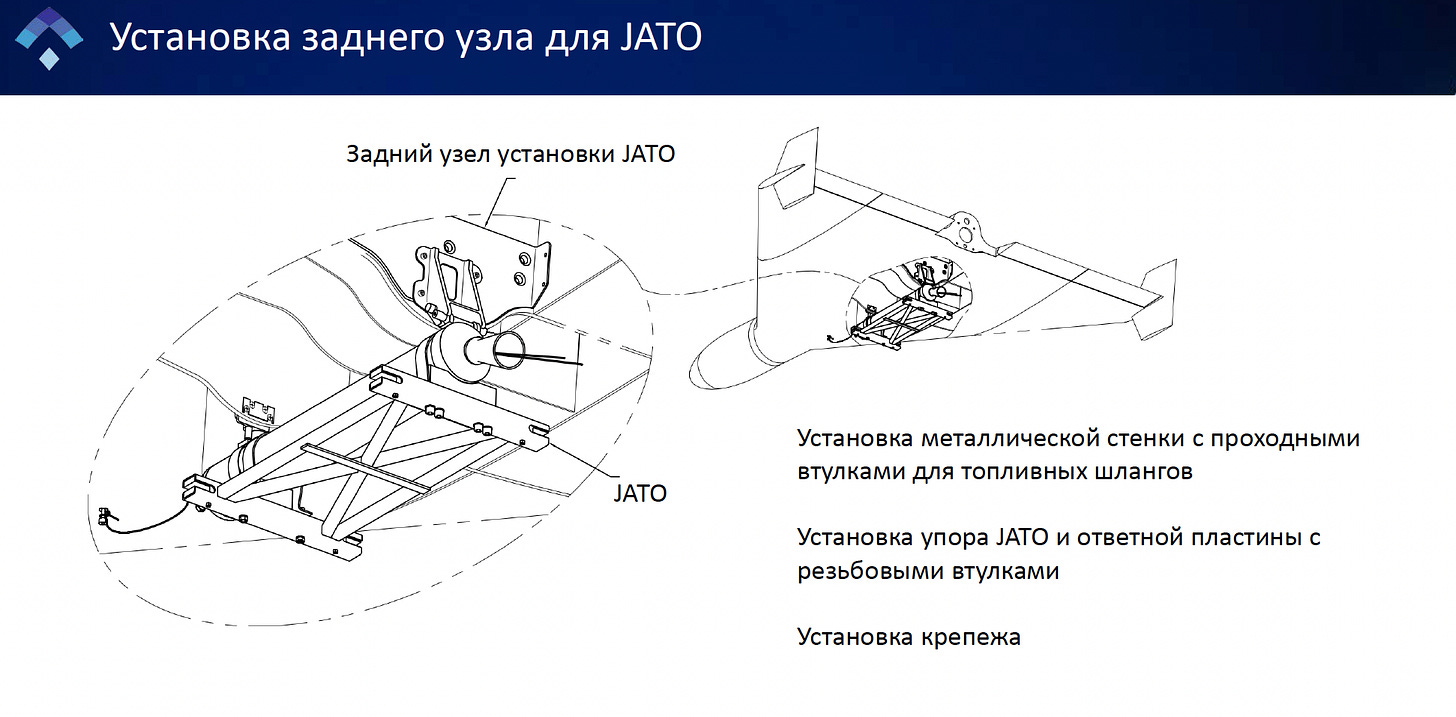 Установка заднего узла для JATO

Задний узел установки JATO

JATO

Установка металлической стенки с проходными втулками для топливных шлангов

Установка упора JATO и ответной пластины с резьбовыми втулками

Установка крепежа