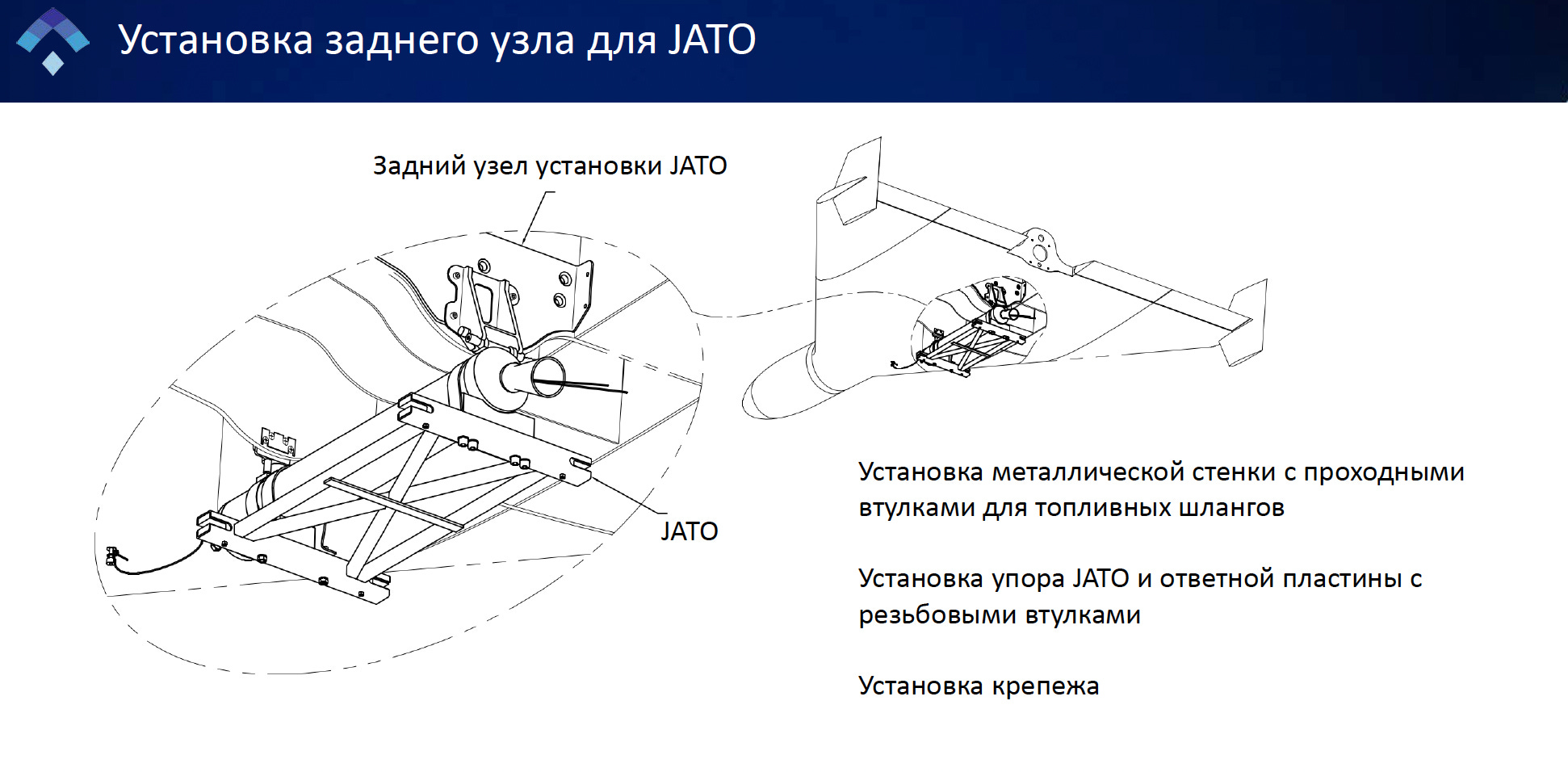 Установка заднего узла для JATO

Задний узел установки JATO

JATO

Установка металлической стенки с проходными втулками для топливных шлангов

Установка упора JATO и ответной пластины с резьбовыми втулками

Установка крепежа