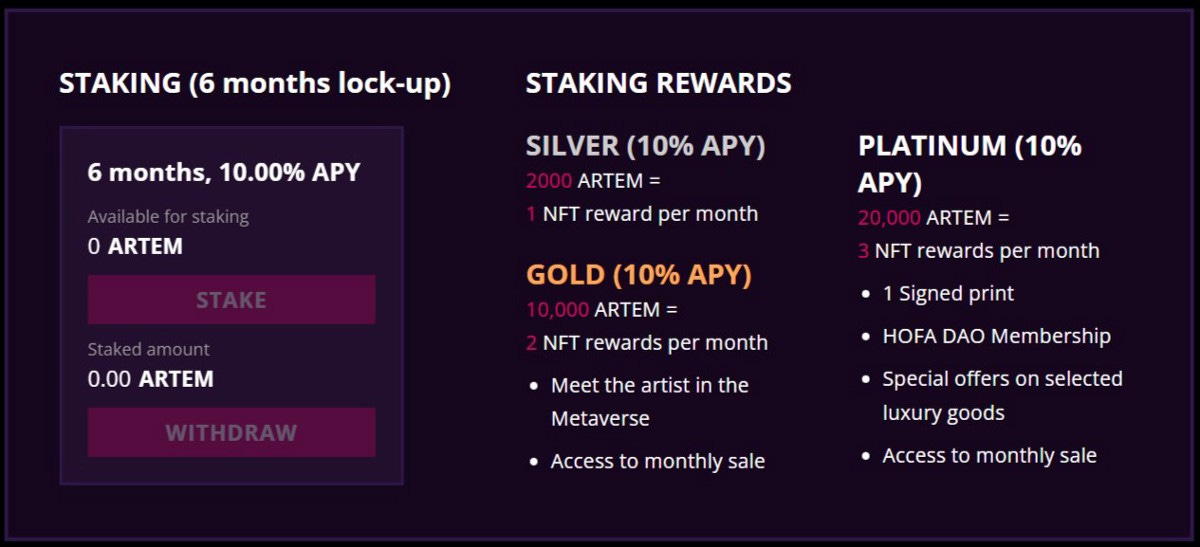 STAKING (6 months lock-up)

6 months, 10.00% APY

Available for staking
0 ARTEM

STAKE

Staked amount
0.00 ARTEM

WITHDRAW

STAKING REWARDS

SILVER (10% APY)
2000 ARTEM =
1 NFT reward per month

GOLD (10% APY)
10,000 ARTEM =
2 NFT rewards per month
- Meet the artist in the Metaverse
- Access to monthly sale

PLATINUM (10% APY)
20,000 ARTEM =
3 NFT rewards per month
- 1 Signed print
- HOFA DAO Membership
- Special offers on selected luxury goods
- Access to monthly sale