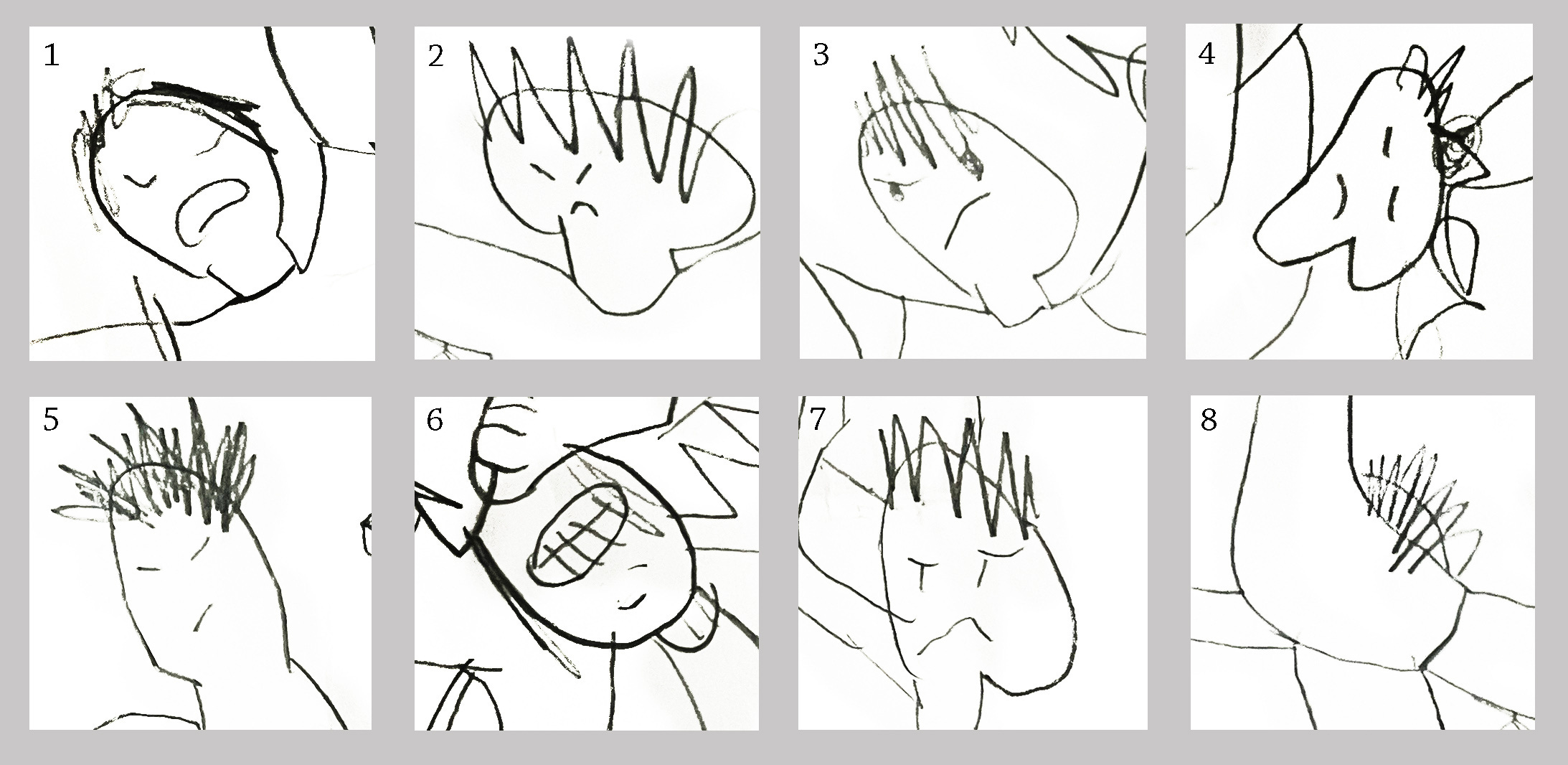 1

2

3

4

5

6

7

8