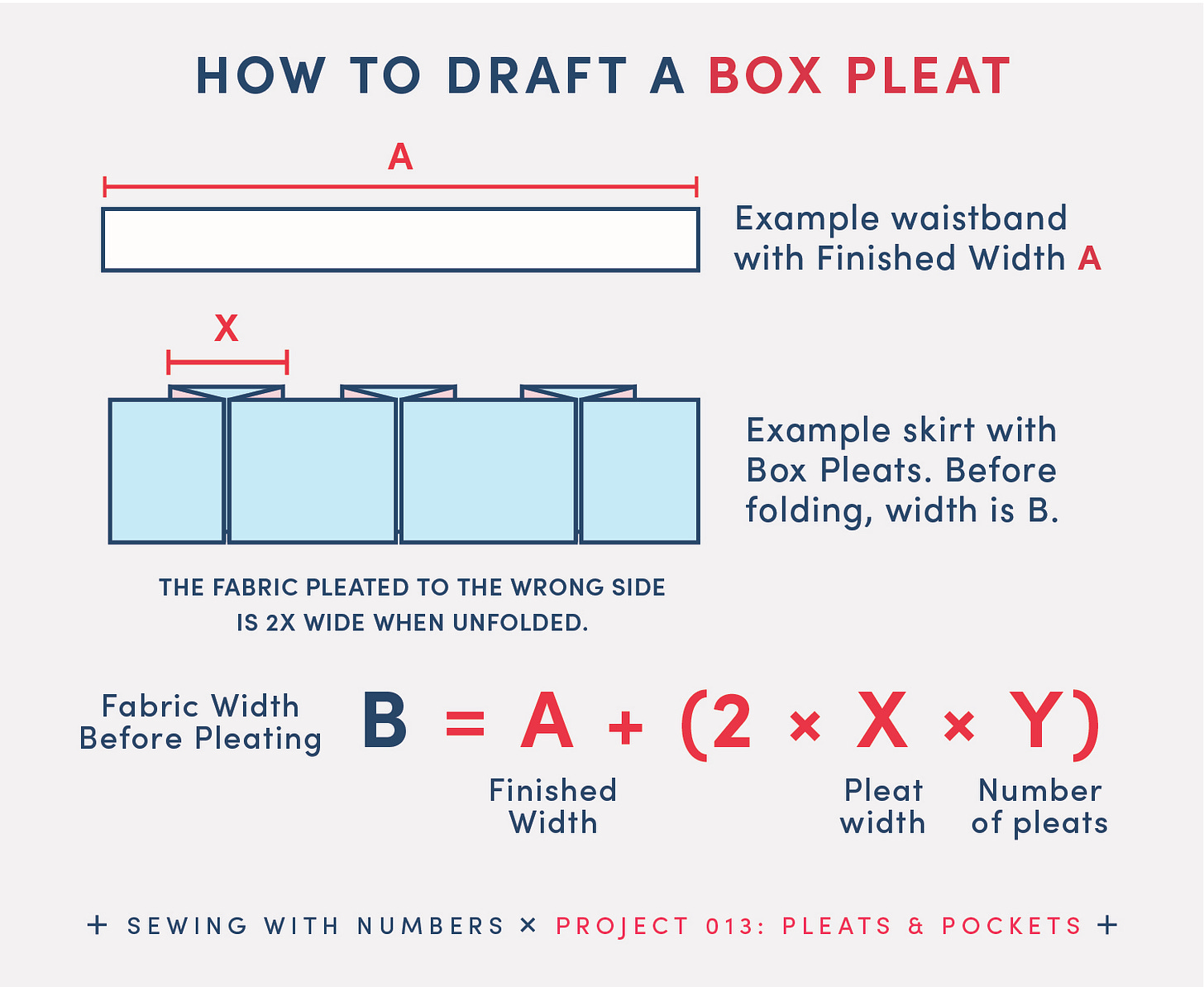 HOW TO DRAFT A BOX PLEAT

A

Example waistband with Finished Width A

X

Example skirt with Box Pleats. Before folding, width is B.

THE FABRIC PLEATED TO THE WRONG SIDE IS 2X WIDE WHEN UNFOLDED.

Fabric Width Before Pleating $B = A + (2 \times X \times Y)$

Finished Width

Pleat width

Number of pleats

+ SEWING WITH NUMBERS × PROJECT 013: PLEATS & POCKETS +