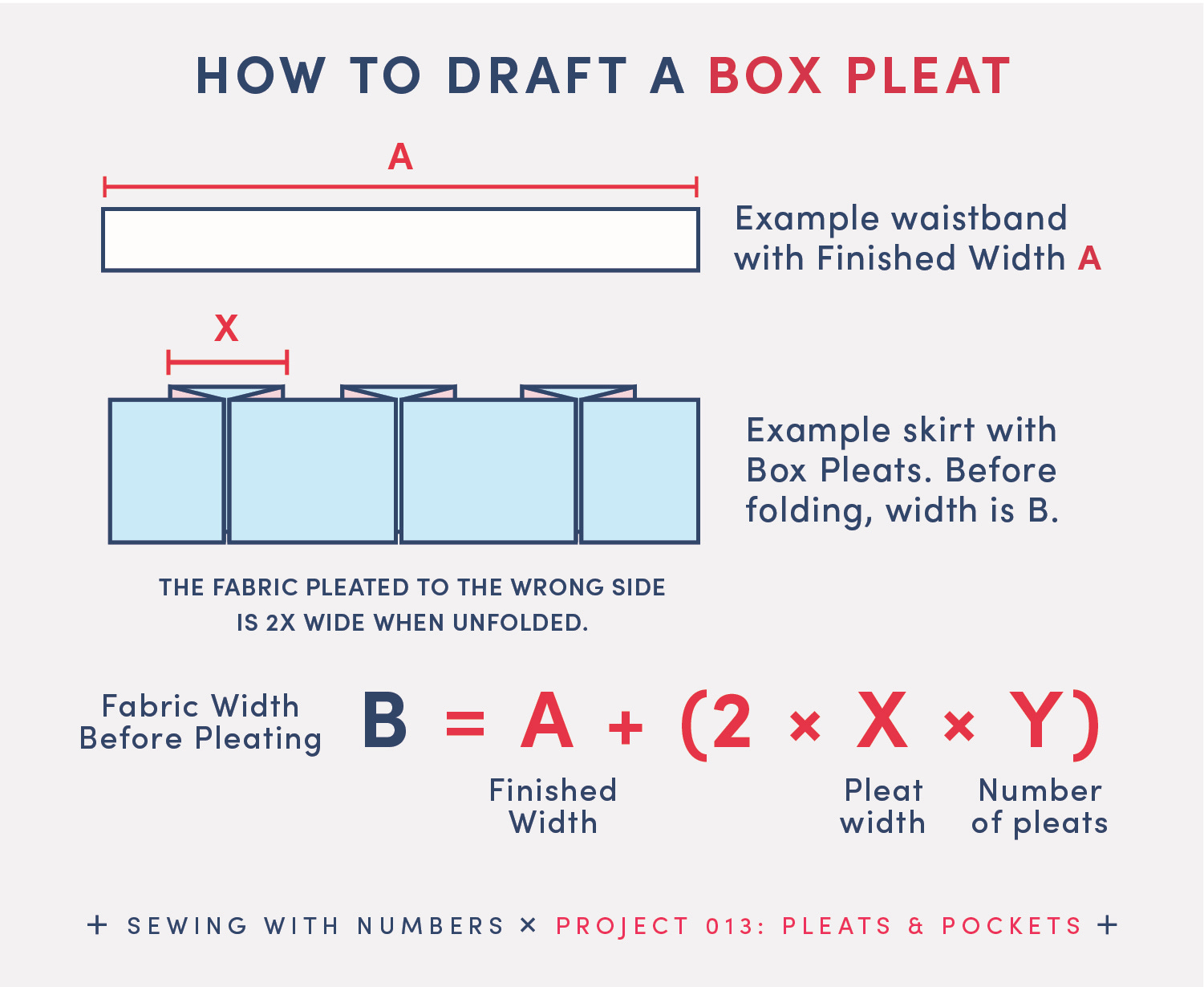 HOW TO DRAFT A BOX PLEAT

A

Example waistband with Finished Width A

X

Example skirt with Box Pleats. Before folding, width is B.

THE FABRIC PLEATED TO THE WRONG SIDE IS 2X WIDE WHEN UNFOLDED.

Fabric Width Before Pleating $B = A + (2 \times X \times Y)$

Finished Width

Pleat width

Number of pleats

+ SEWING WITH NUMBERS × PROJECT 013: PLEATS & POCKETS +