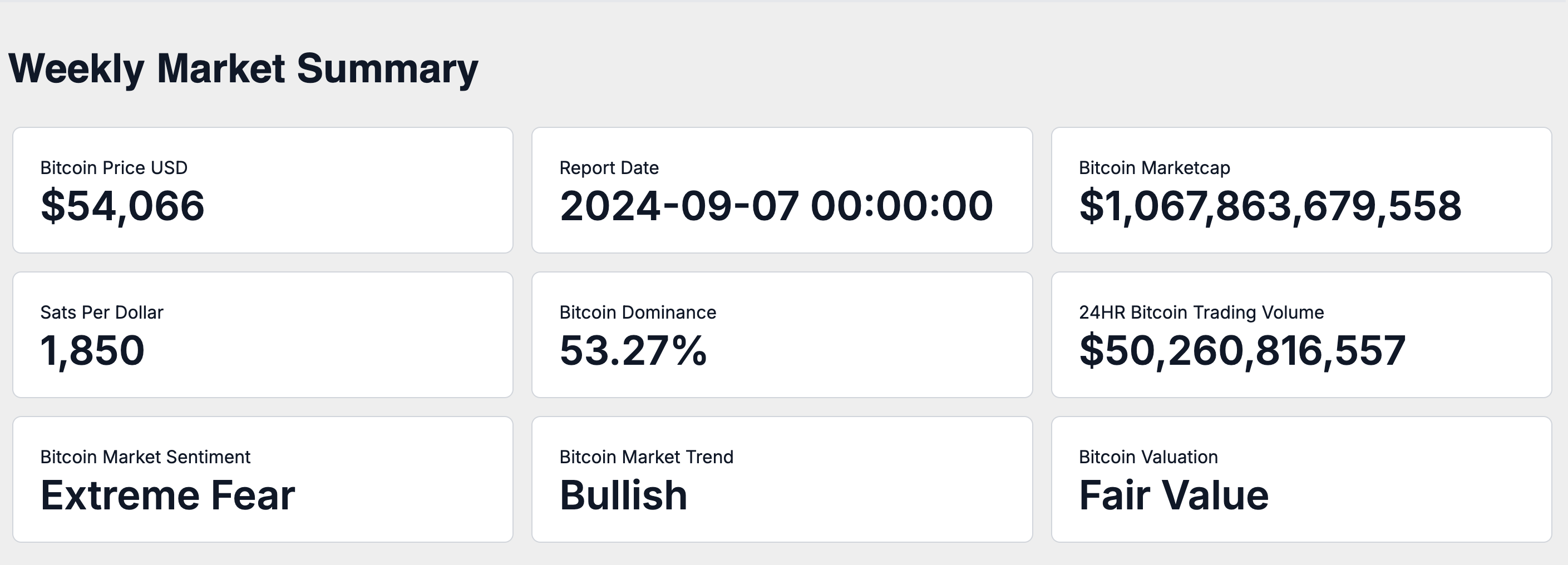 Weekly Market Summary

Bitcoin Price USD
$54,066

Report Date
2024-09-07 00:00:00

Bitcoin Marketcap
$1,067,863,679,558

Sats Per Dollar
1,850

Bitcoin Dominance
53.27%

24HR Bitcoin Trading Volume
$50,260,816,557

Bitcoin Market Sentiment
Extreme Fear

Bitcoin Market Trend
Bullish

Bitcoin Valuation
Fair Value