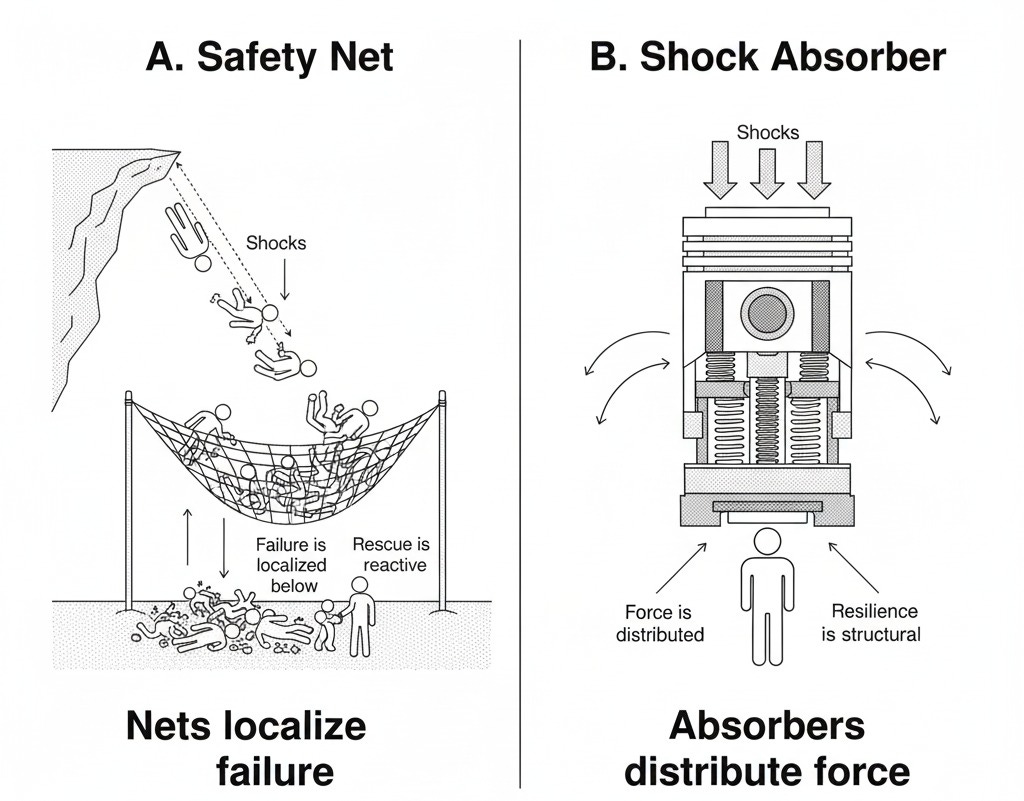 A. Safety Net

Shocks

Failure is localized below

Rescue is reactive

Nets localize failure

B. Shock Absorber

Shocks

Force is distributed

Resilience is structural

Absorbers distribute force