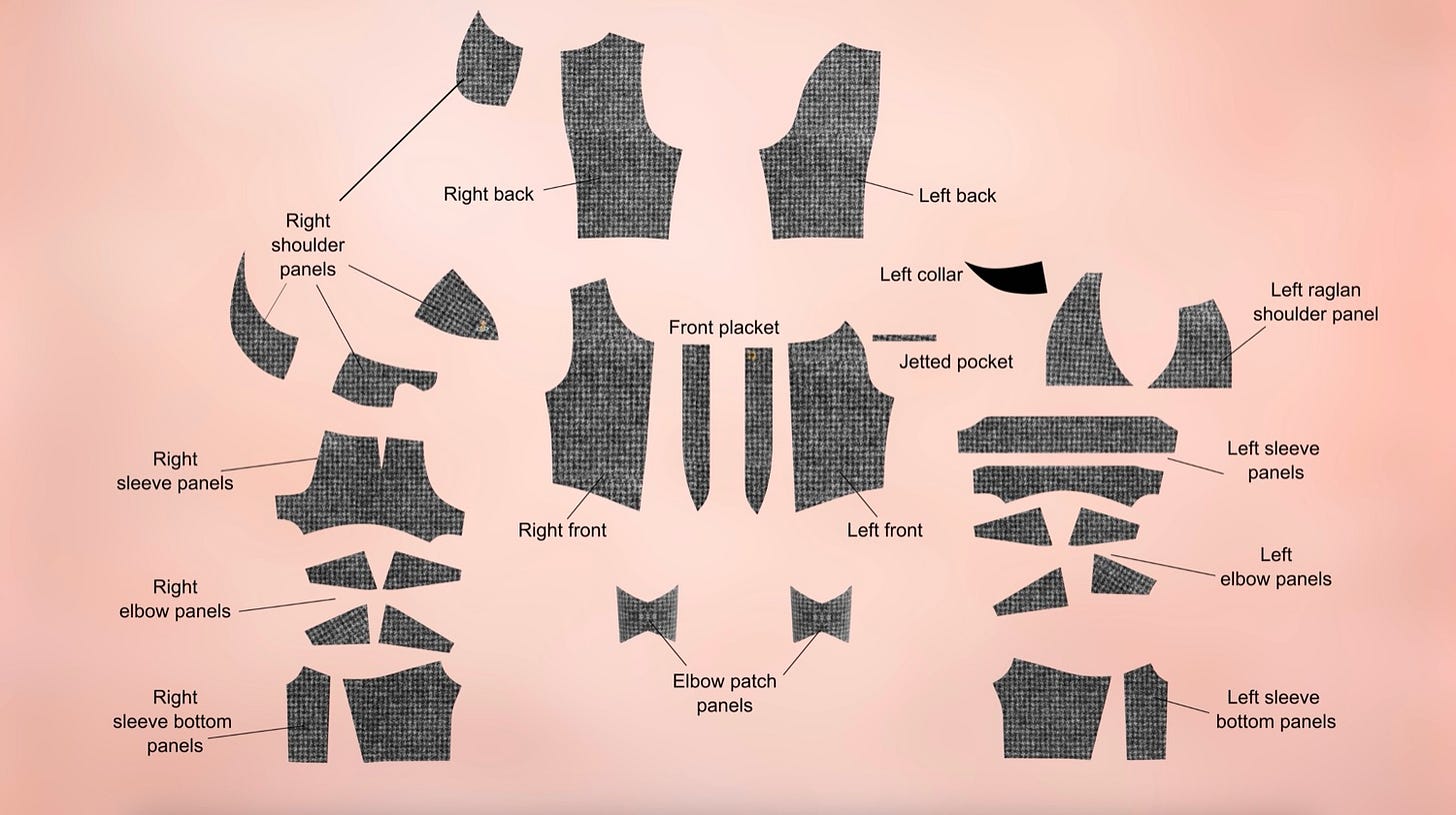 Right back

Left back

Right shoulder panels

Left collar

Left raglan shoulder panel

Front placket

Jetted pocket

Right sleeve panels

Left sleeve panels

Right front

Left front

Right elbow panels

Left elbow panels

Elbow patch panels

Right sleeve bottom panels

Left sleeve bottom panels