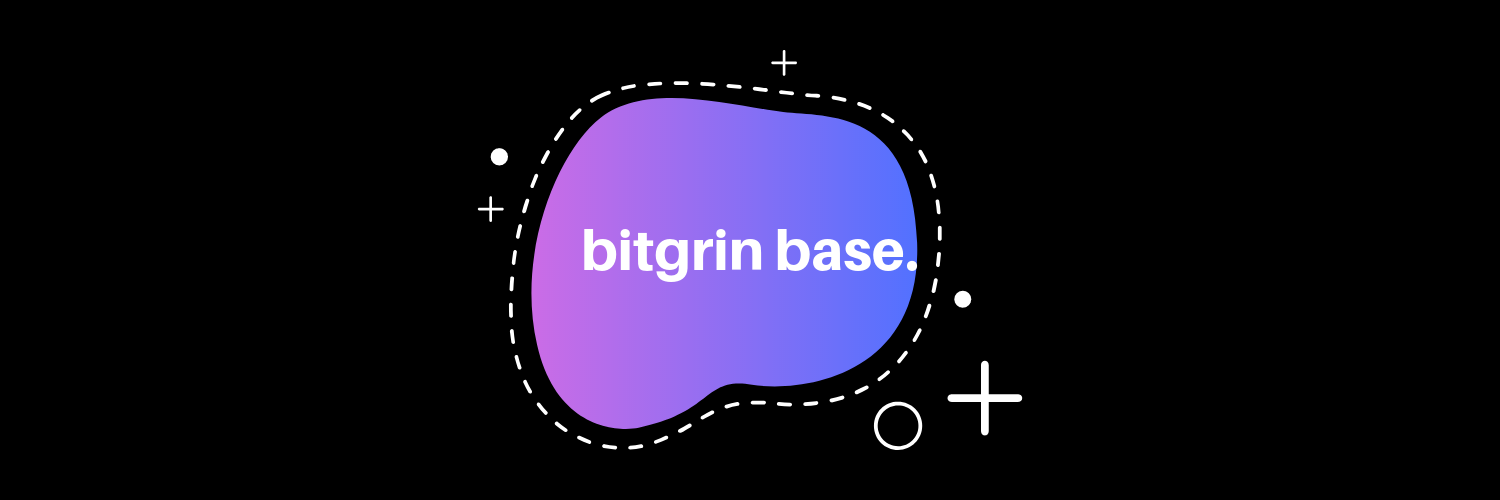 bitgrin base.