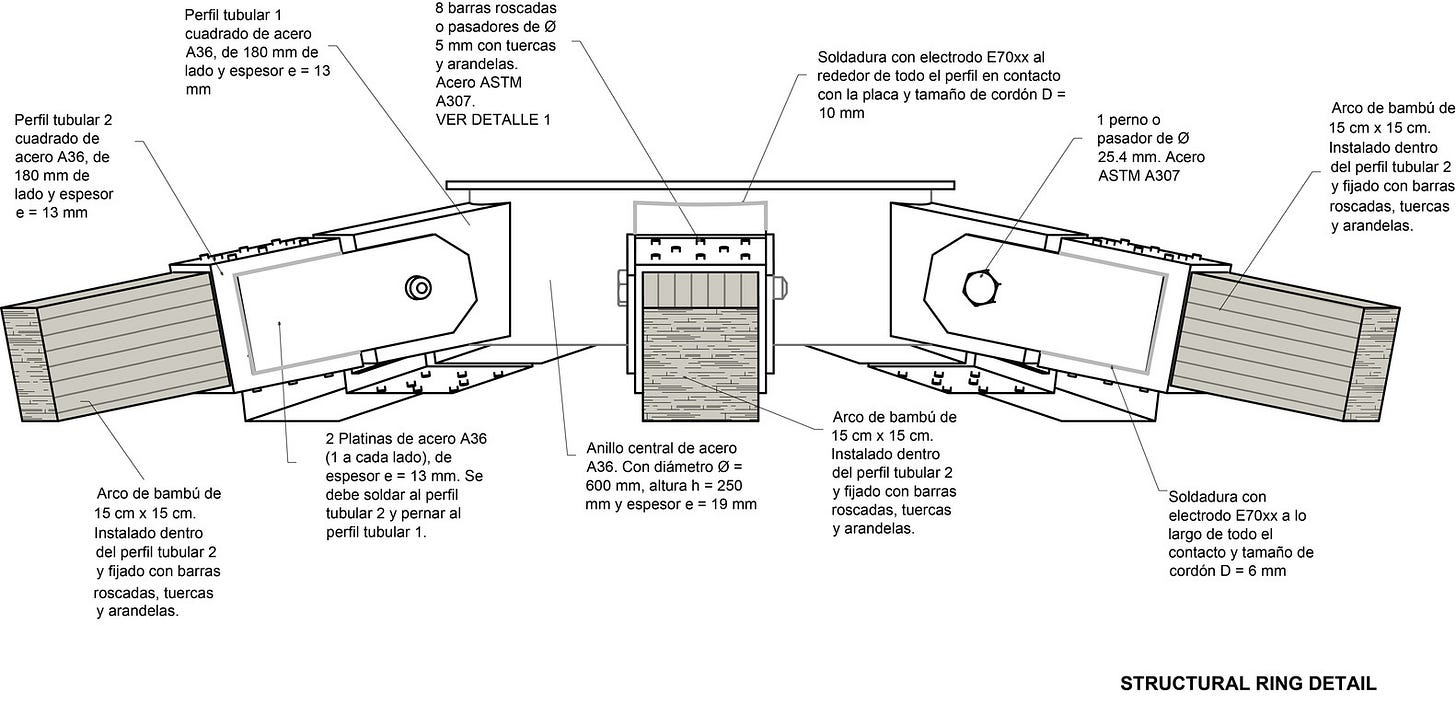 Perfil tubular 1 cuadrado de acero A36, de 180 mm de lado y espesor e = 13 mm

8 barras roscadas o pasadores de Ø 5 mm con tuercas y arandelas. Acero ASTM A307. VER DETALLE 1

Soldadura con electrodo E70xx al rededor de todo el perfil en contacto con la placa y tamaño de cordón D = 10 mm

Perfil tubular 2 cuadrado de acero A36, de 180 mm de lado y espesor e = 13 mm

1 perno o pasador de Ø 25.4 mm. Acero ASTM A307

Arco de bambú de 15 cm x 15 cm. Instalado dentro del perfil tubular 2 y fijado con barras roscadas, tuercas y arandelas.

Arco de bambú de 15 cm x 15 cm. Instalado dentro del perfil tubular 2 y fijado con barras roscadas, tuercas y arandelas.

2 Platinas de acero A36 (1 a cada lado), de espesor e = 13 mm. Se debe soldar al perfil tubular 2 y pernar al perfil tubular 1.

Anillo central de acero A36. Con diámetro Ø = 600 mm, altura h = 250 mm y espesor e = 19 mm

Arco de bambú de 15 cm x 15 cm. Instalado dentro del perfil tubular 2 y fijado con barras roscadas, tuercas y arandelas.

Soldadura con electrodo E70xx a lo largo de todo el contacto y tamaño de cordón D = 6 mm

STRUCTURAL RING DETAIL