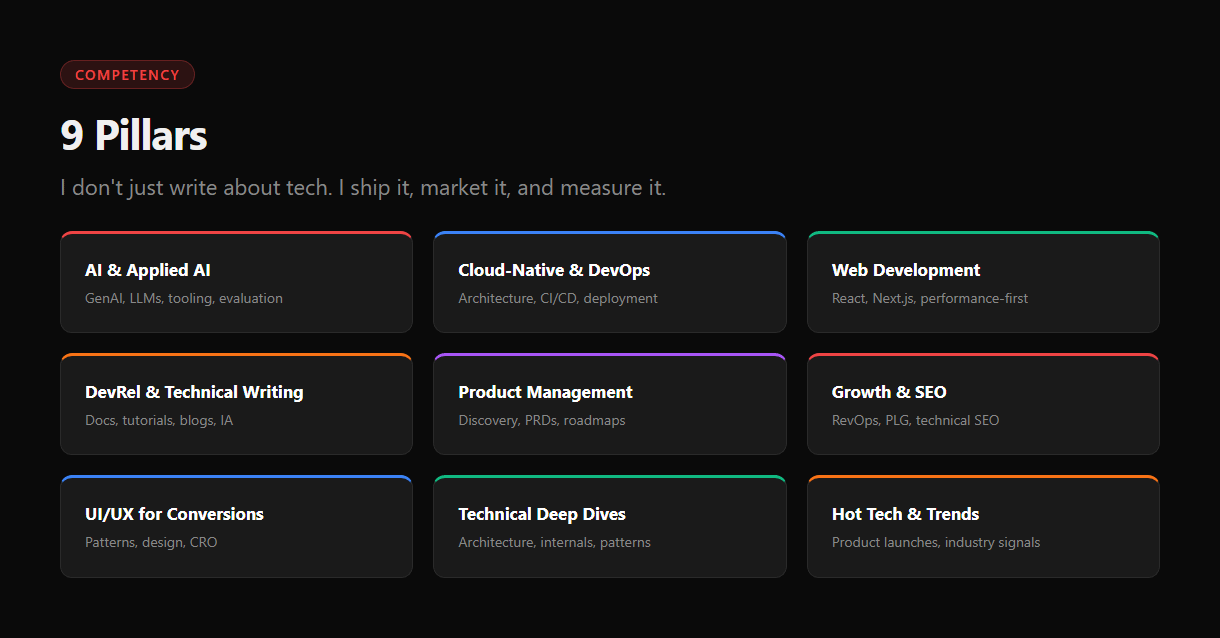 COMPETENCY

9 Pillars

I don't just write about tech. I ship it, market it, and measure it.

AI & Applied AI
GenAI, LLMs, tooling, evaluation

Cloud-Native & DevOps
Architecture, CI/CD, deployment

Web Development
React, Next.js, performance-first

DevRel & Technical Writing
Docs, tutorials, blogs, IA

Product Management
Discovery, PRDs, roadmaps

Growth & SEO
RevOps, PLG, technical SEO

UI/UX for Conversions
Patterns, design, CRO

Technical Deep Dives
Architecture, internals, patterns

Hot Tech & Trends
Product launches, industry signals