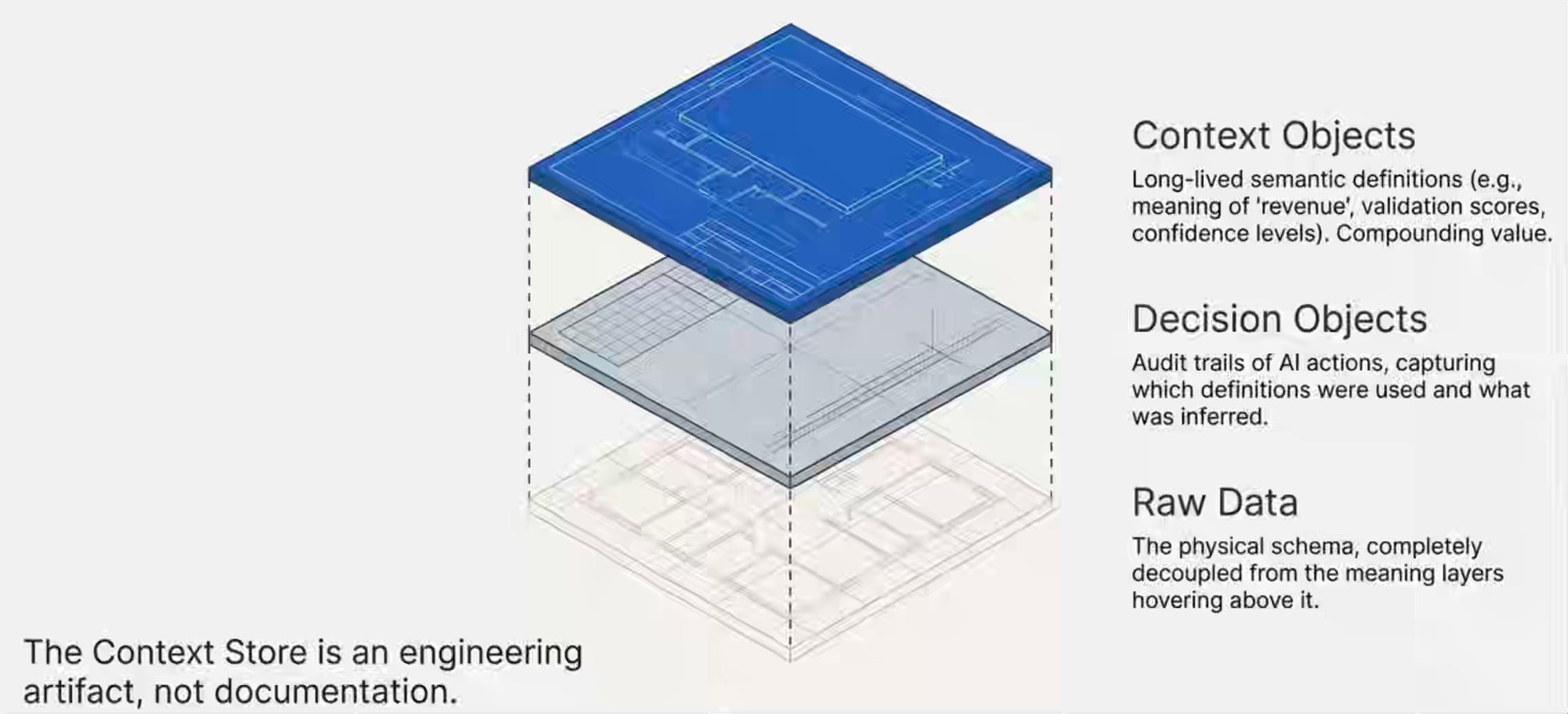 Context Objects

Long-lived semantic definitions (e.g., meaning of 'revenue', validation scores, confidence levels). Compounding value.

Decision Objects

Audit trails of AI actions, capturing which definitions were used and what was inferred.

Raw Data

The physical schema, completely decoupled from the meaning layers hovering above it.

The Context Store is an engineering artifact, not documentation.