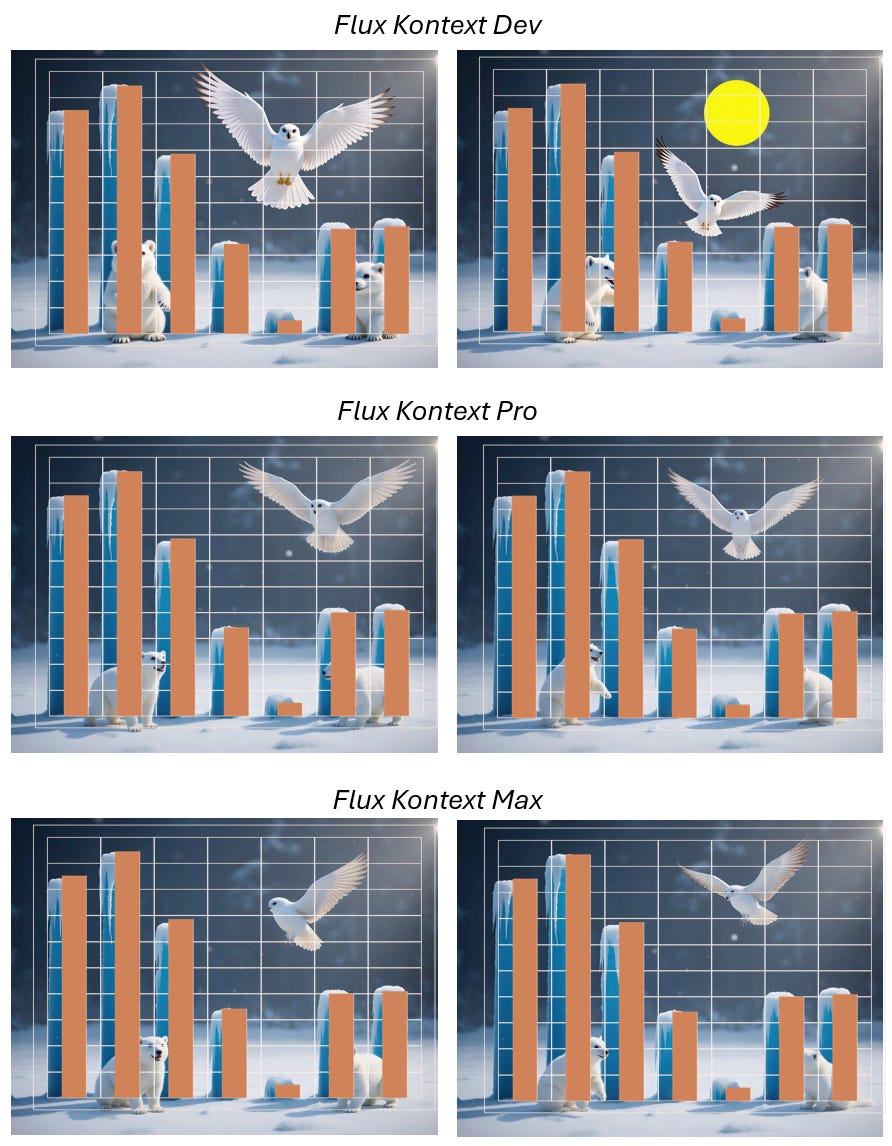 Flux Kontext Dev

Flux Kontext Pro

Flux Kontext Max