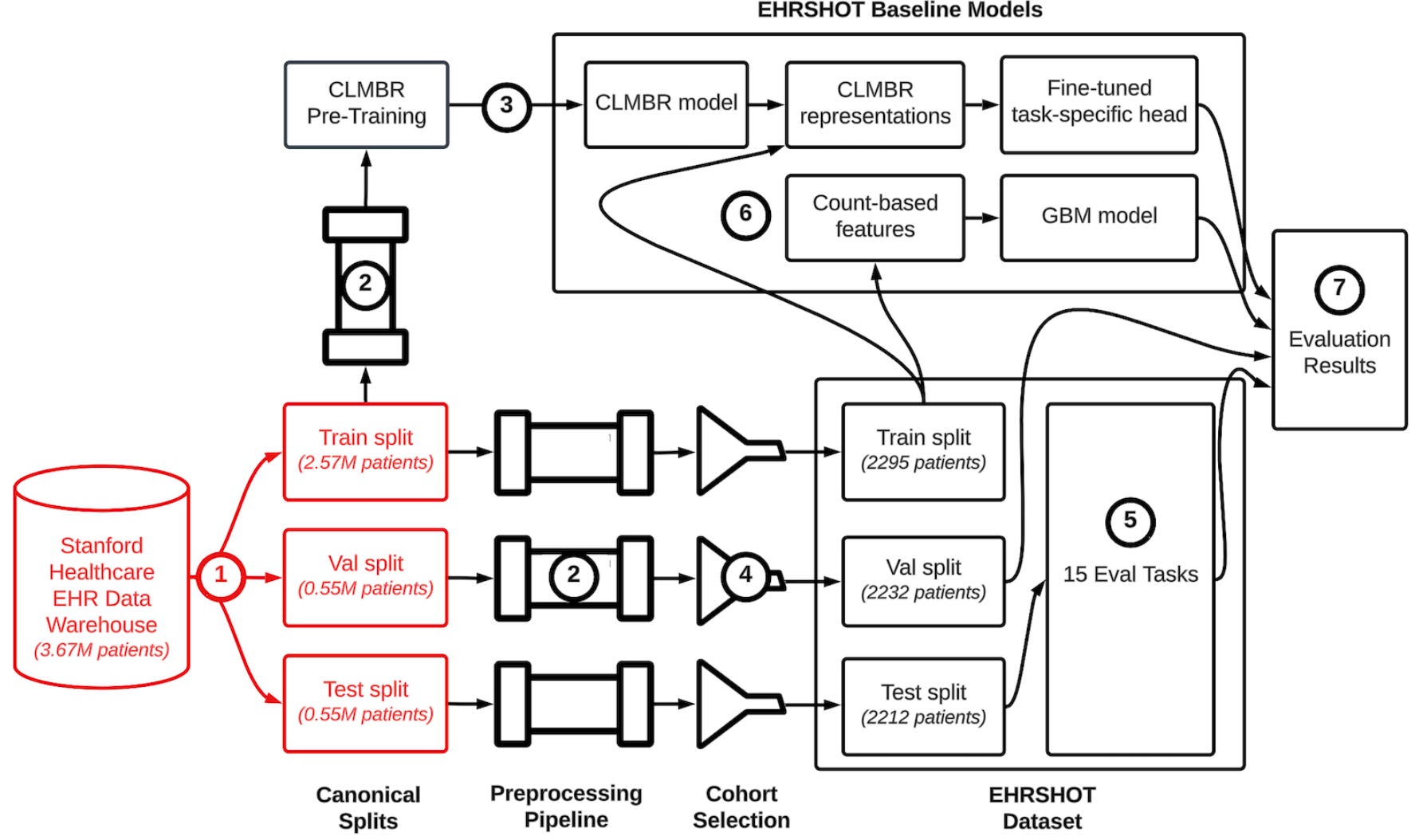 EHRSHOT Baseline Models

CLMBR Pre-Training

3

CLMBR model

CLMBR representations

Fine-tuned task-specific head

6

Count-based features

GBM model

2

7

Evaluation Results

Stanford Healthcare EHR Data Warehouse
(3.67M patients)

1

Train split
(2.57M patients)

Val split
(0.55M patients)

Test split
(0.55M patients)

2

4

Train split
(2295 patients)

Val split
(2232 patients)

Test split
(2212 patients)

5

15 Eval Tasks

Canonical Splits

Preprocessing Pipeline

Cohort Selection

EHRSHOT Dataset