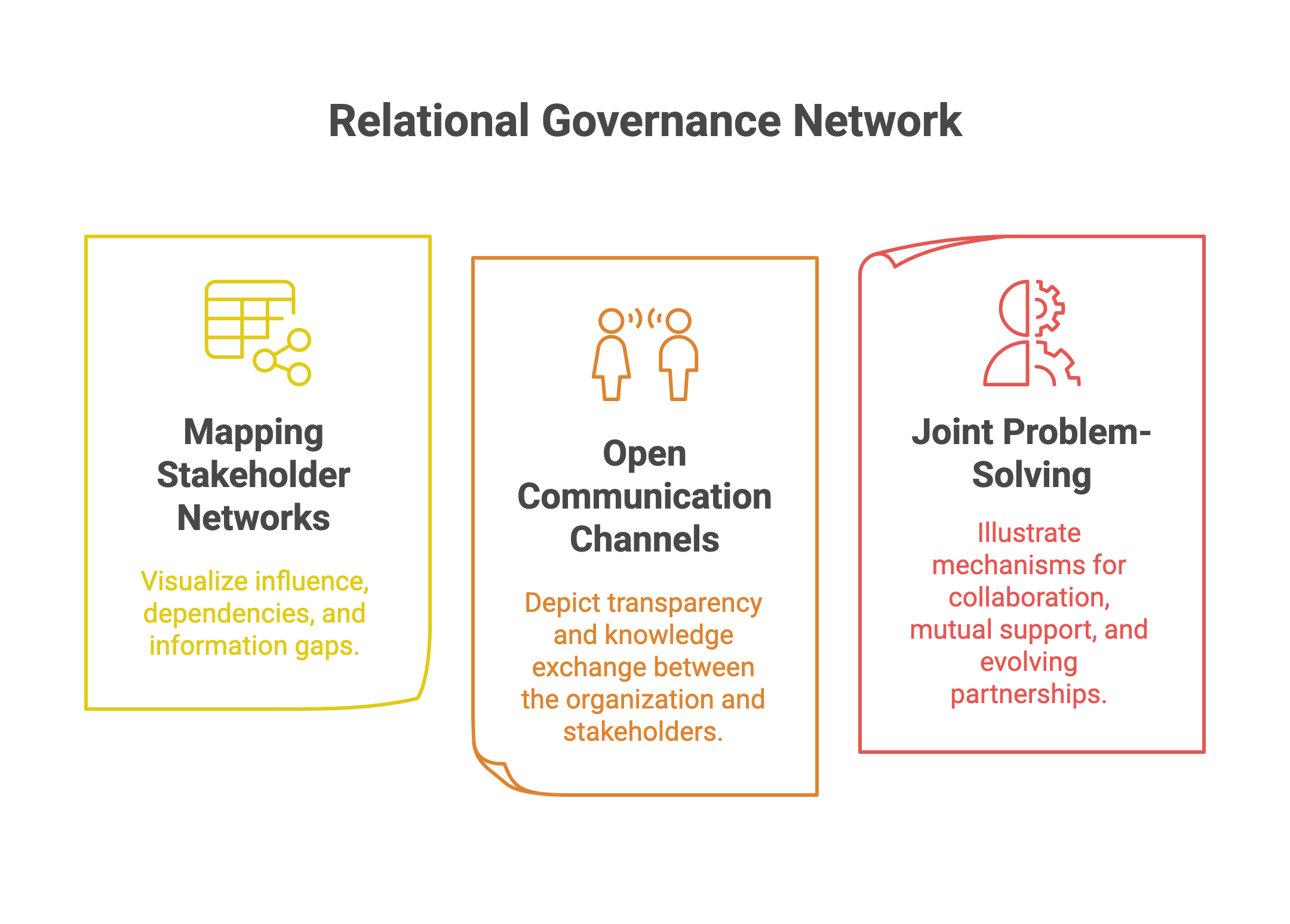 Relational Governance Network

Mapping Stakeholder Networks

Visualize influence, dependencies, and information gaps.

Open Communication Channels

Depict transparency and knowledge exchange between the organization and stakeholders.

Joint Problem-Solving

Illustrate mechanisms for collaboration, mutual support, and evolving partnerships.