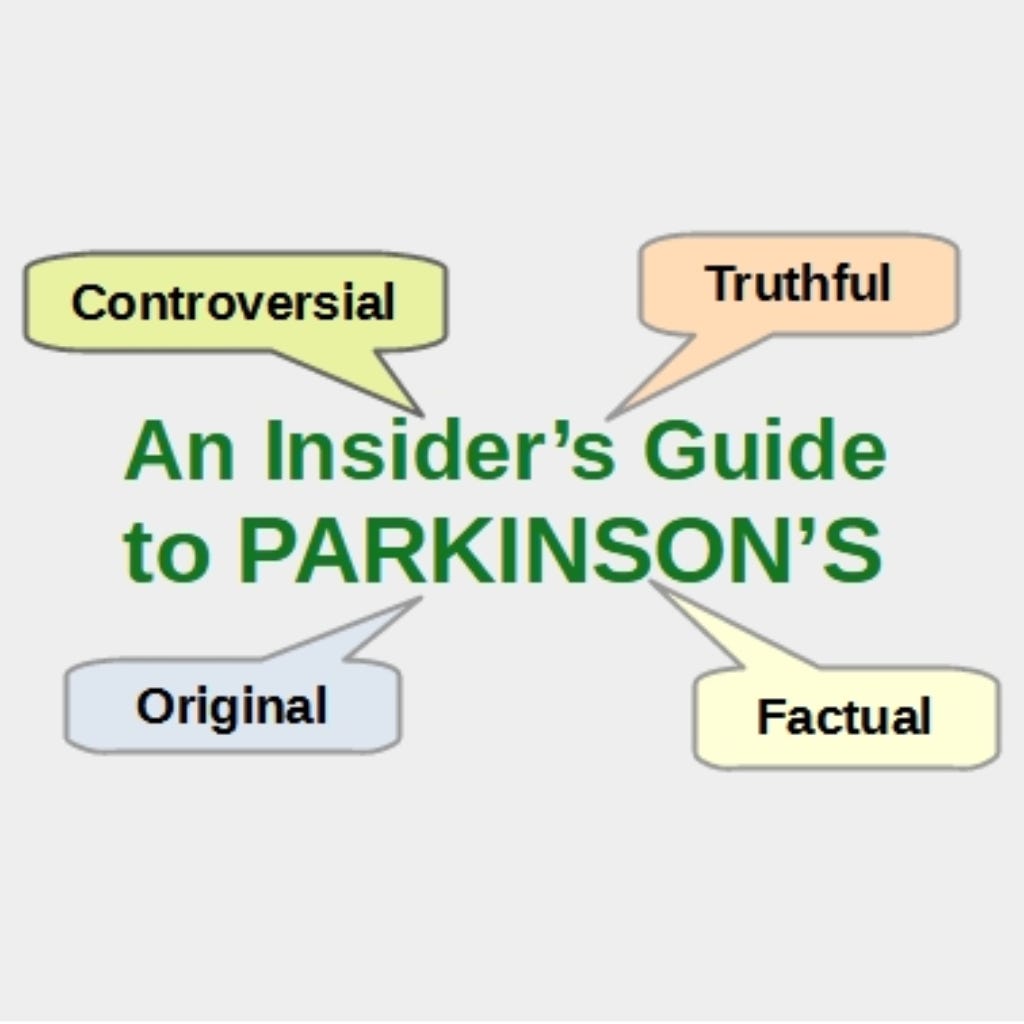 Controversial

Truthful

An Insider's Guide to PARKINSON'S

Original

Factual