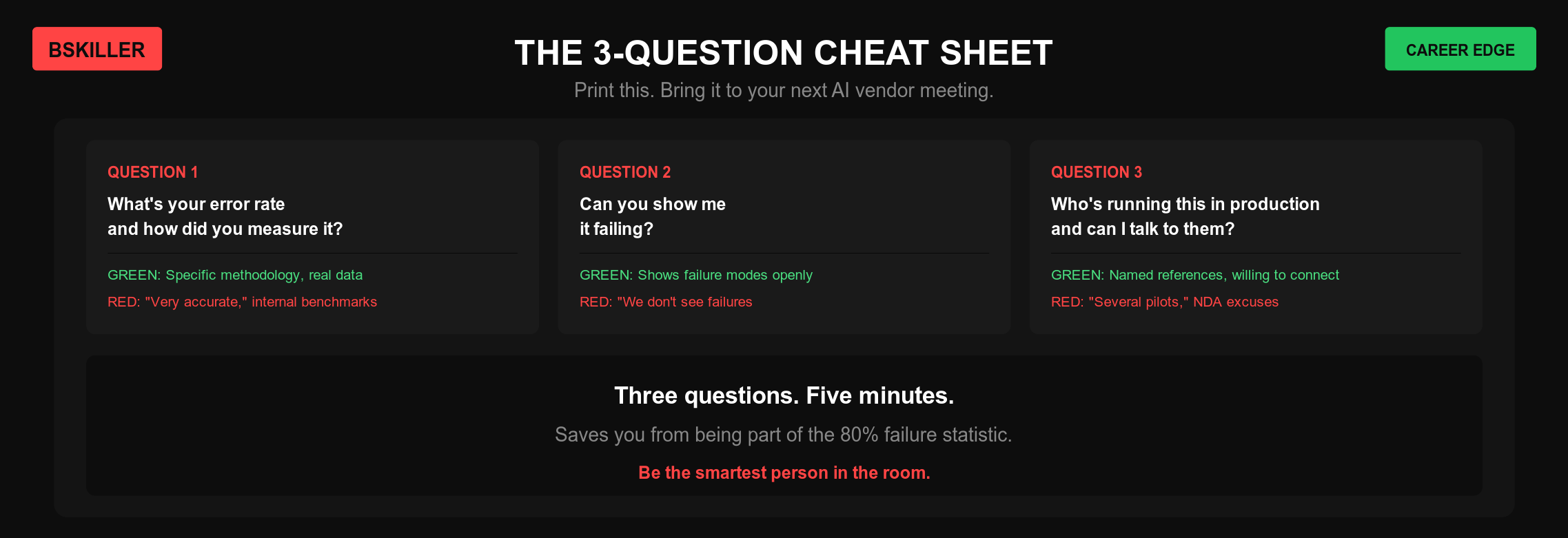 BSKILLER

THE 3-QUESTION CHEAT SHEET

CAREER EDGE

Print this. Bring it to your next AI vendor meeting.

QUESTION 1

What's your error rate and how did you measure it?

GREEN: Specific methodology, real data

RED: "Very accurate," internal benchmarks

QUESTION 2

Can you show me it failing?

GREEN: Shows failure modes openly

RED: "We don't see failures

QUESTION 3

Who's running this in production and can I talk to them?

GREEN: Named references, willing to connect

RED: "Several pilots," NDA excuses

Three questions. Five minutes.

Saves you from being part of the 80% failure statistic.

Be the smartest person in the room.