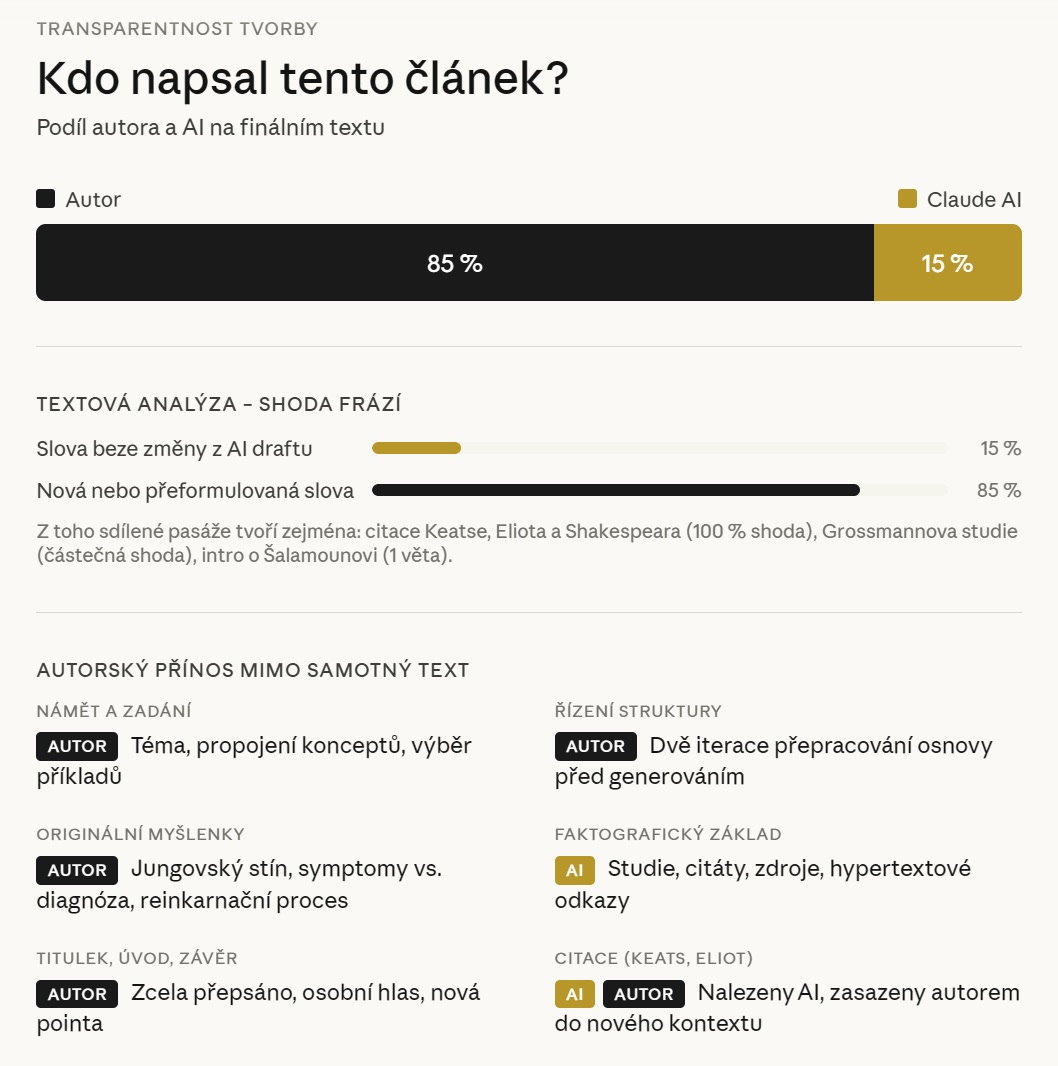 TRANSPARENTNOST TVORBY

Kdo napsal tento článek?

Podíl autora a AI na finálním textu

Autor

Claude AI

85 %

15 %

TEXTOVÁ ANALÝZA – SHODA FRÁZÍ

Slova beze změny z AI draftu 15 %

Nová nebo přeformulovaná slova 85 %

Z toho sdílené pasáže tvoří zejména: citace Keatse, Eliota a Shakespeara (100 % shoda), Grossmannova studie (částečná shoda), intro o Šalamounovi (1 věta).

AUTORSKÝ PŘÍNOS MIMO SAMOTNÝ TEXT

NÁMĚT A ZADÁNÍ

AUTOR Téma, propojení konceptů, výběr příkladů

ORIGINÁLNÍ MYŠLENKY

AUTOR Jungovský stín, symptomy vs. diagnóza, reinkarnační proces

TITULEK, ÚVOD, ZÁVĚR

AUTOR Zcela přepsáno, osobní hlas, nová pointa

ŘÍZENÍ STRUKTURY

AUTOR Dvě iterace přepracování osnovy před generováním

FAKTOGRAFICKÝ ZÁKLAD

AI Studie, citáty, zdroje, hypertextové odkazy

CITACE (KEATS, ELIOT)

AI AUTOR Nalezeny AI, zasazeny autorem do nového kontextu