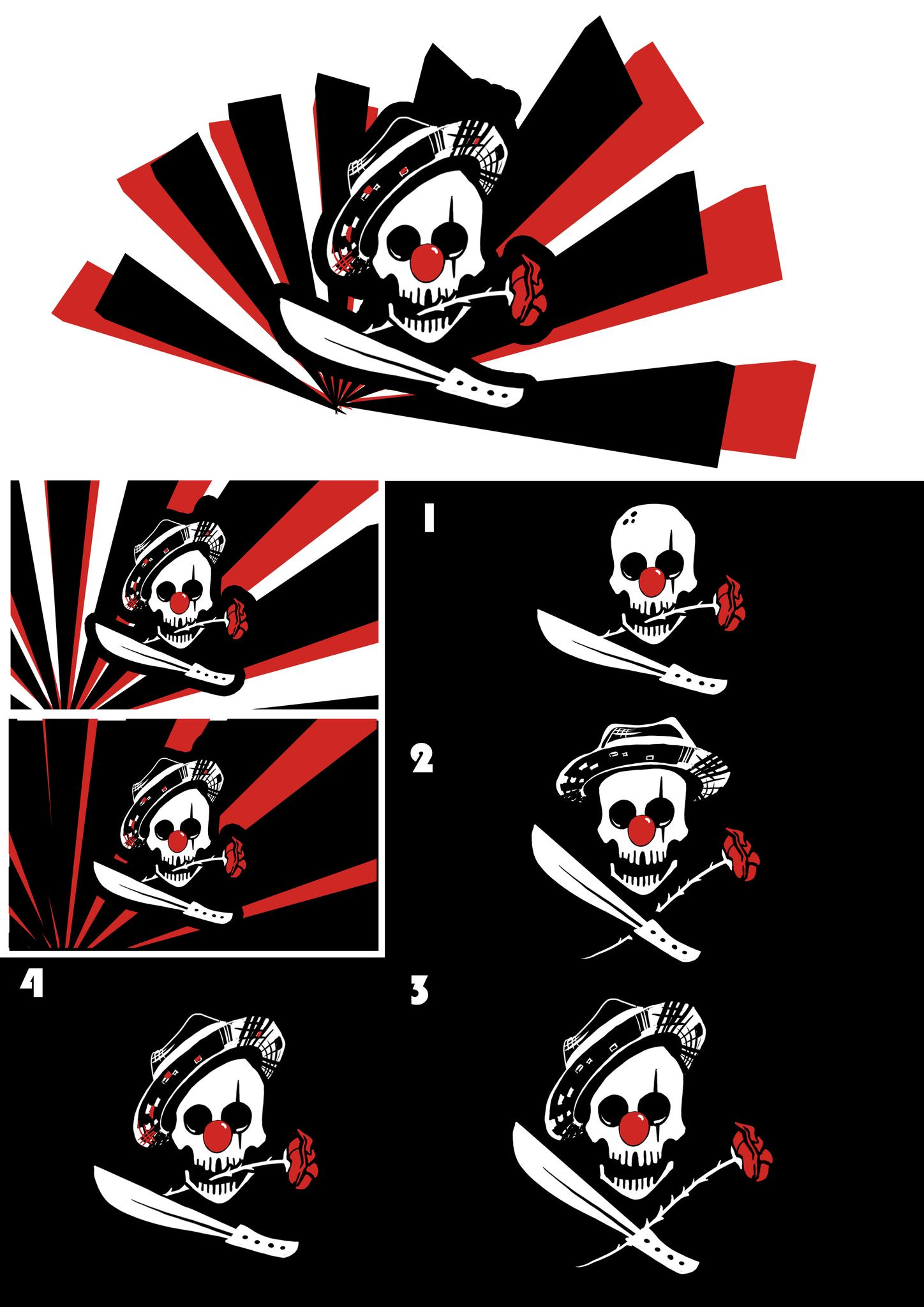 1

2

4

3