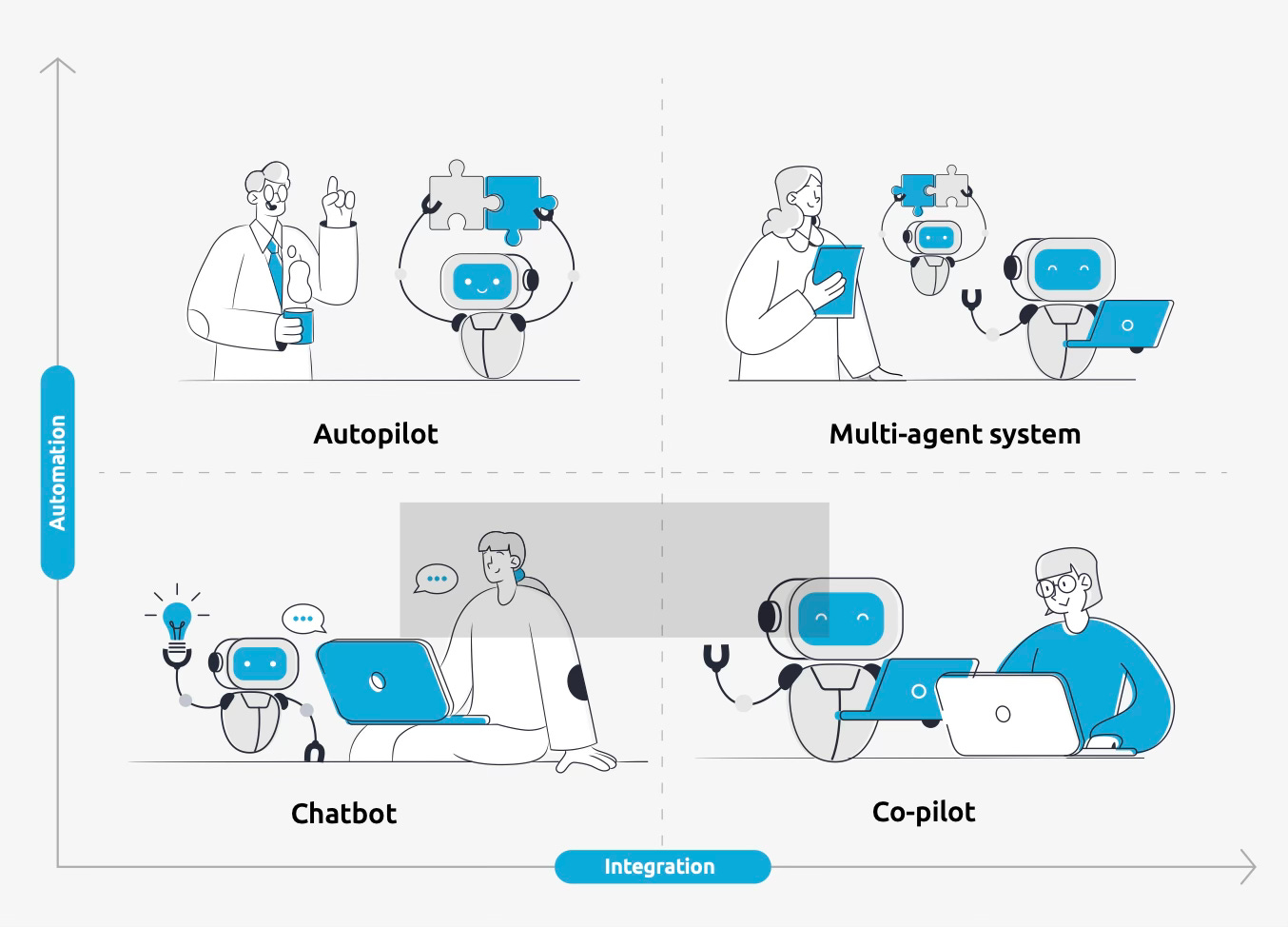 Automation

Autopilot

Multi-agent system

Chatbot

Co-pilot

Integration