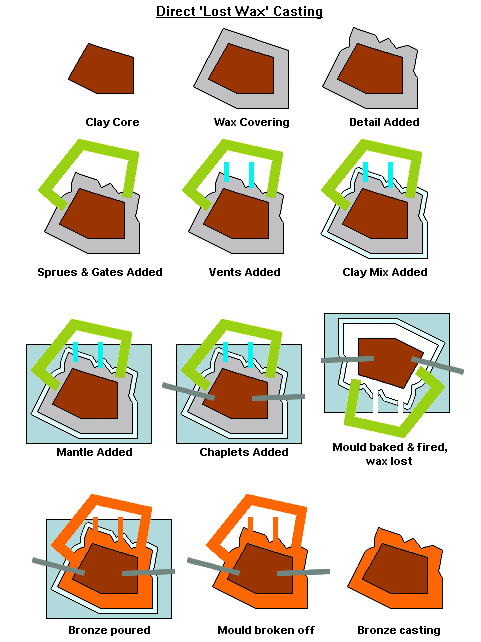 Direct 'Lost Wax' Casting

Clay Core

Wax Covering

Detail Added

Sprues & Gates Added

Vents Added

Clay Mix Added

Mantle Added

Chaplets Added

Mould baked & fired, wax lost

Bronze poured

Mould broken off

Bronze casting