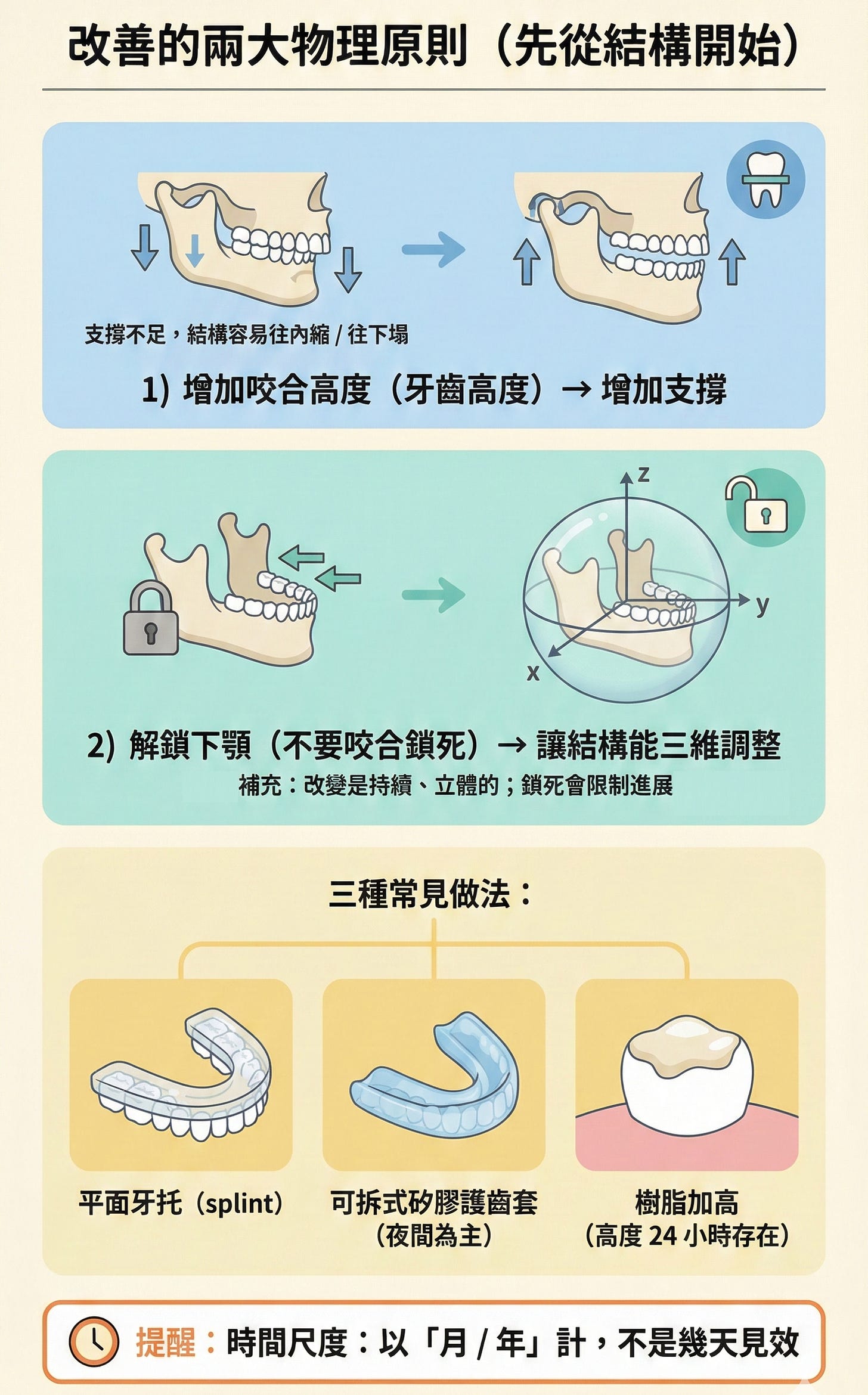 改善的兩大物理原則（先從結構開始）

支撐不足，結構容易往內縮 / 往下塌

1) 增加咬合高度（牙齒高度）→ 增加支撐

z
y
x

2) 解鎖下顎（不要咬合鎖死）→ 讓結構能三維調整

補充：改變是持續、立體的；鎖死會限制進展

三種常見做法：

平面牙托（splint）

可拆式矽膠護齒套（夜間為主）

樹脂加高（高度 24 小時存在）

提醒：時間尺度：以「月 / 年」計，不是幾天見效