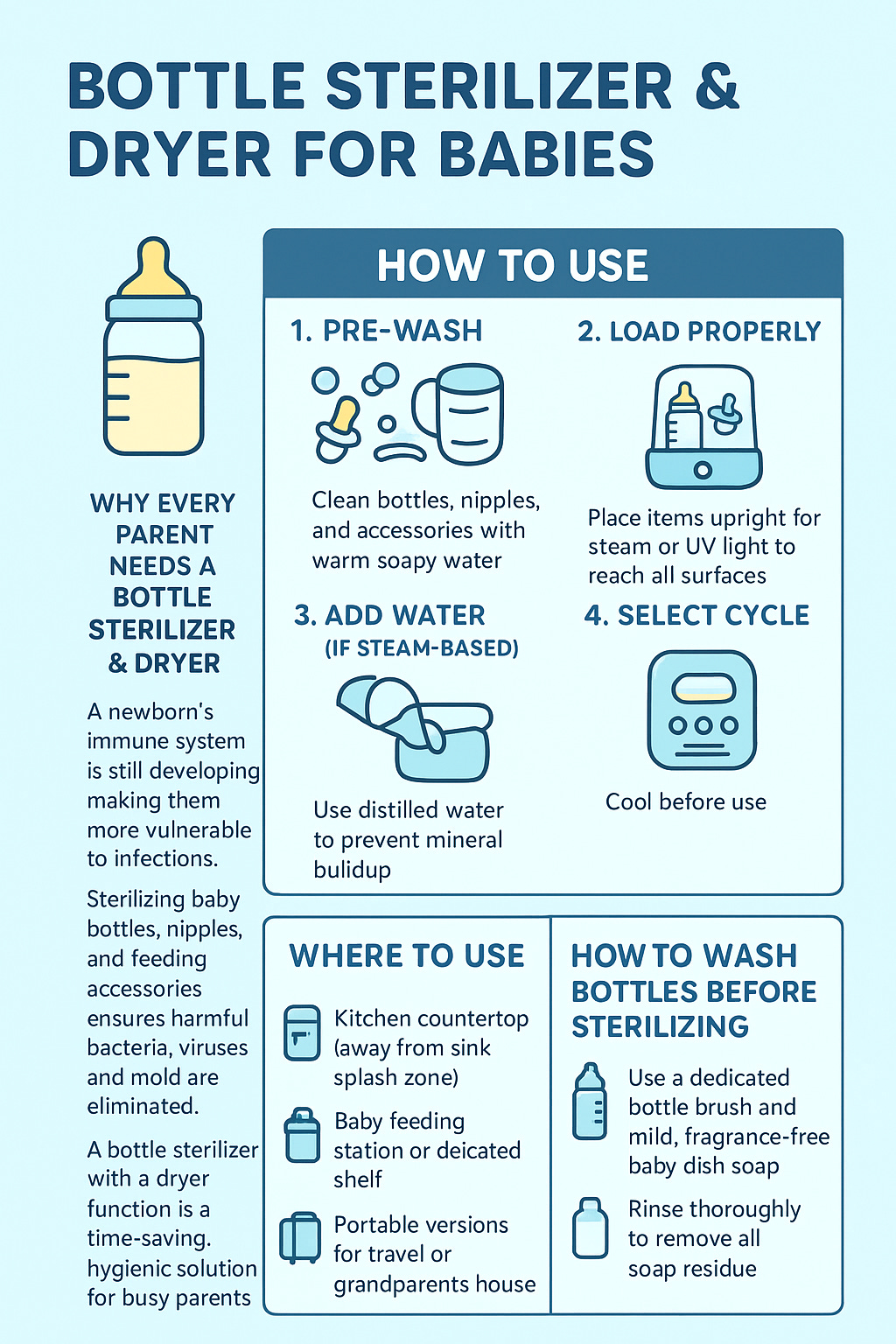 BOTTLE STERILIZER & DRYER FOR BABIES

WHY EVERY PARENT NEEDS A BOTTLE STERILIZER & DRYER

A newborn's immune system is still developing making them more vulnerable to infections.

Sterilizing baby bottles, nipples, and feeding accessories ensures harmful bacteria, viruses and mold are eliminated.

A bottle sterilizer with a dryer function is a time-saving. hygienic solution for busy parents

HOW TO USE

1. PRE-WASH

Clean bottles, nipples, and accessories with warm soapy water

2. LOAD PROPERLY

Place items upright for steam or UV light to reach all surfaces

3. ADD WATER (IF STEAM-BASED)

Use distilled water to prevent mineral bulidup

4. SELECT CYCLE

Cool before use

WHERE TO USE

Kitchen countertop (away from sink splash zone)

Baby feeding station or deicated shelf

Portable versions for travel or grandparents house

HOW TO WASH BOTTLES BEFORE STERILIZING

Use a dedicated bottle brush and mild, fragrance-free baby dish soap

Rinse thoroughly to remove all soap residue