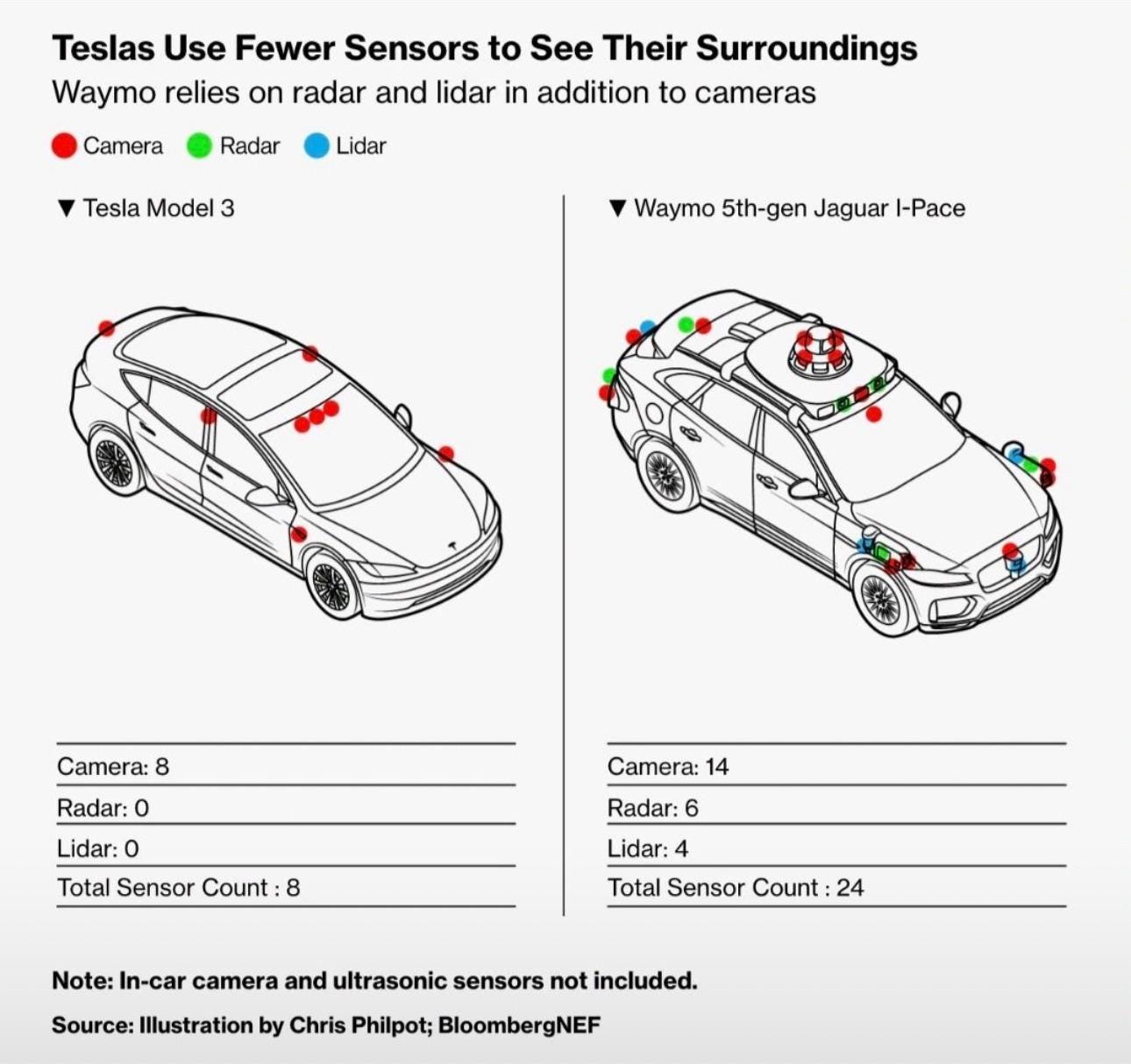 Teslas Use Fewer Sensors to See Their Surroundings

Waymo relies on radar and lidar in addition to cameras

Camera Radar Lidar

▼ Tesla Model 3

Camera: 8
Radar: 0
Lidar: 0
Total Sensor Count : 8

▼ Waymo 5th-gen Jaguar I-Pace

Camera: 14
Radar: 6
Lidar: 4
Total Sensor Count : 24

Note: In-car camera and ultrasonic sensors not included.

Source: Illustration by Chris Philpot; BloombergNEF