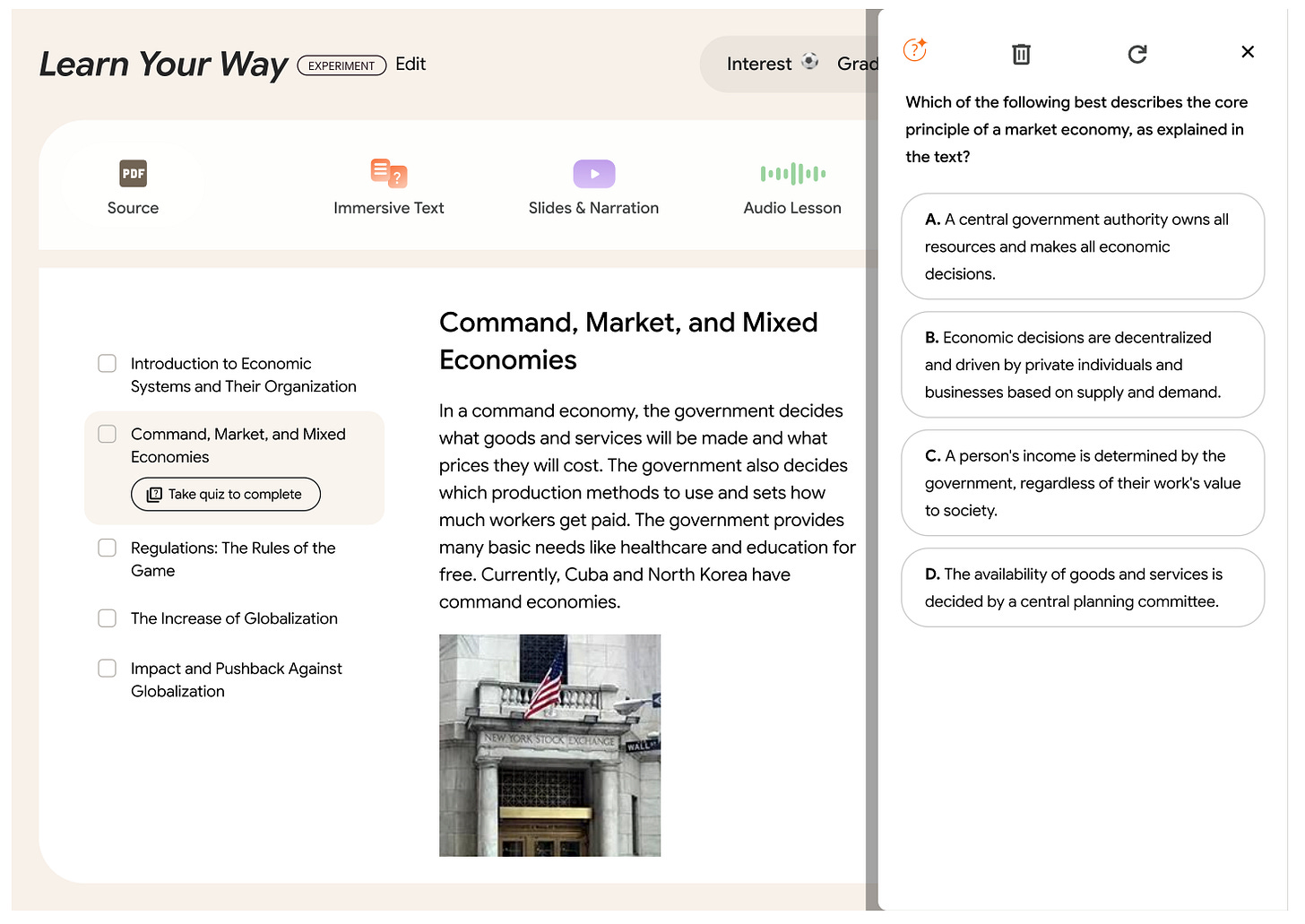 Learn Your Way EXPERIMENT Edit

Interest Grad

PDF
Source

Immersive Text

Slides & Narration

Audio Lesson

Introduction to Economic Systems and Their Organization

Command, Market, and Mixed Economies

Take quiz to complete

Regulations: The Rules of the Game

The Increase of Globalization

Impact and Pushback Against Globalization

Command, Market, and Mixed Economies

In a command economy, the government decides what goods and services will be made and what prices they will cost. The government also decides which production methods to use and sets how much workers get paid. The government provides many basic needs like healthcare and education for free. Currently, Cuba and North Korea have command economies.

NEW YORK STOCK EXCHANGE

WALL ST

Which of the following best describes the core principle of a market economy, as explained in the text?

A. A central government authority owns all resources and makes all economic decisions.

B. Economic decisions are decentralized and driven by private individuals and businesses based on supply and demand.

C. A person's income is determined by the government, regardless of their work's value to society.

D. The availability of goods and services is decided by a central planning committee.