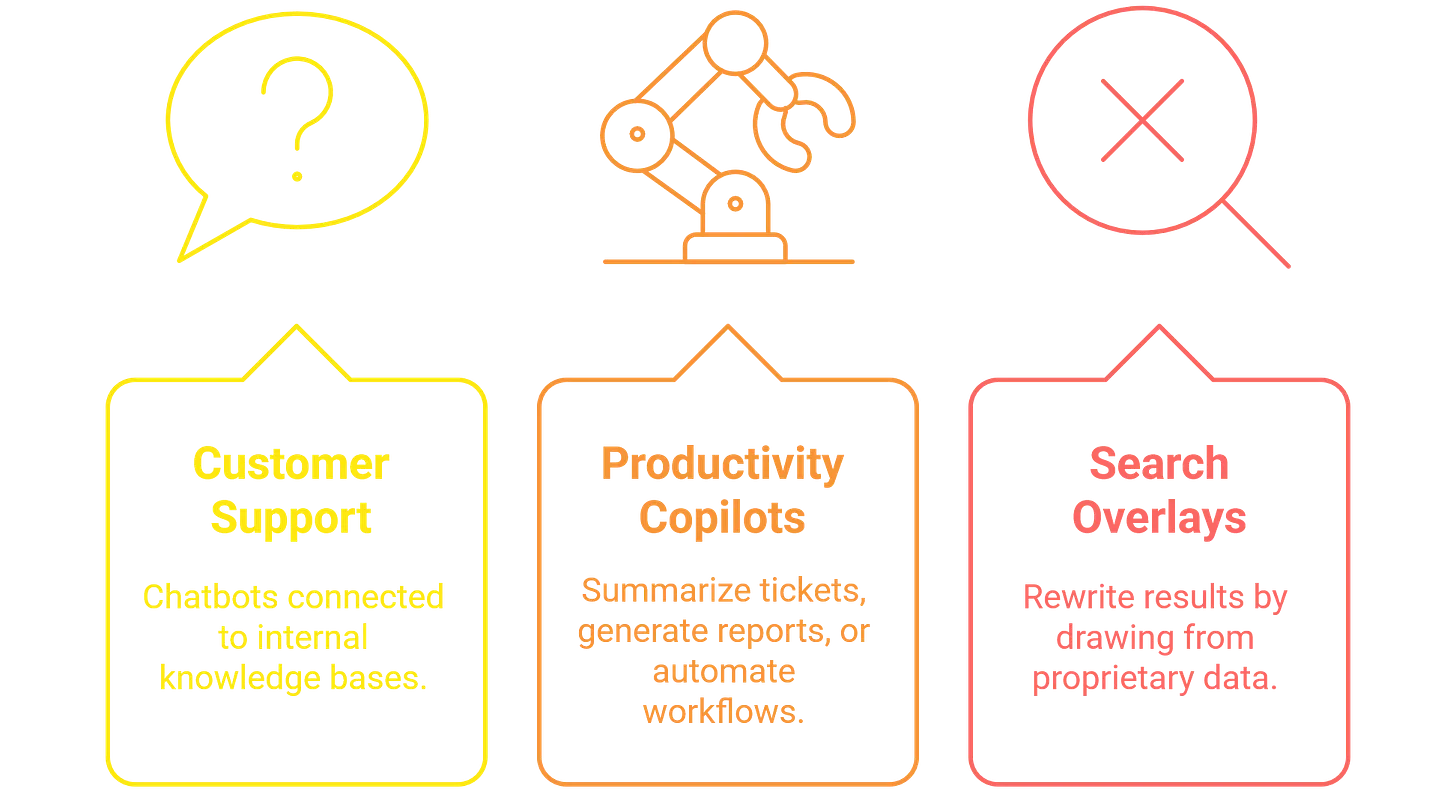 Customer Support

Chatbots connected to internal knowledge bases.

Productivity Copilots

Summarize tickets, generate reports, or automate workflows.

Search Overlays

Rewrite results by drawing from proprietary data.