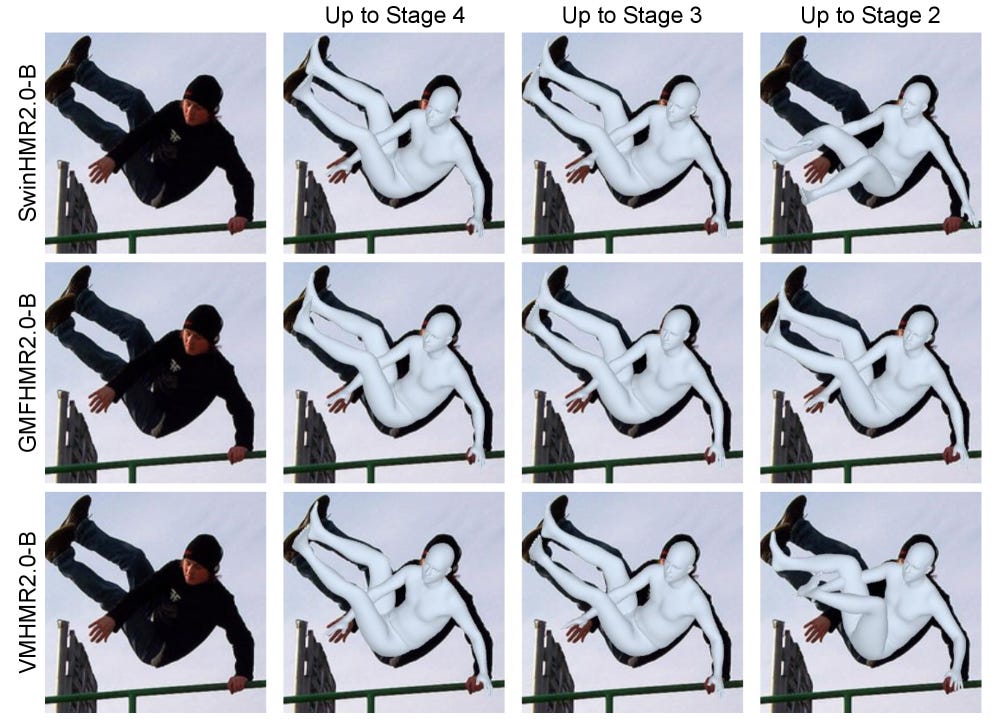 Up to Stage 4 Up to Stage 3 Up to Stage 2

SwinHMR2.0-B

GMFHMR2.0-B

VMHMR2.0-B