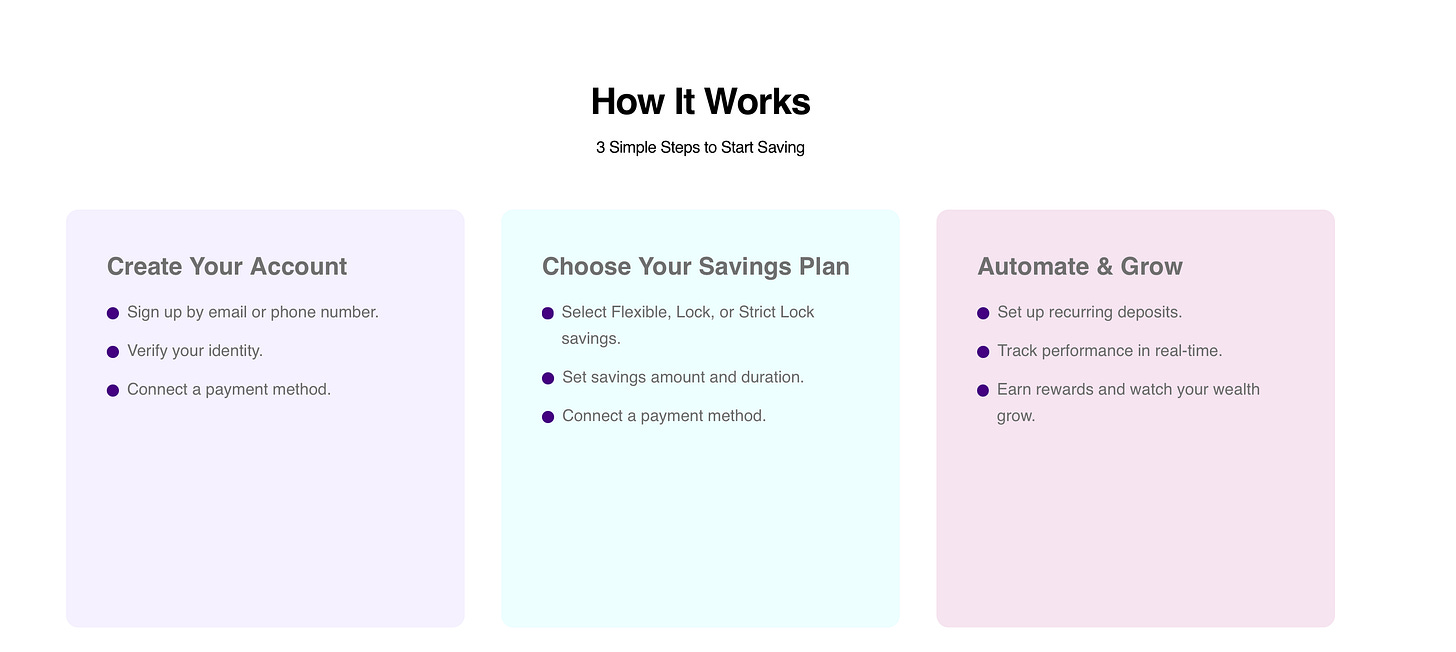 How It Works

3 Simple Steps to Start Saving

Create Your Account

- Sign up by email or phone number.
- Verify your identity.
- Connect a payment method.

Choose Your Savings Plan

- Select Flexible, Lock, or Strict Lock savings.
- Set savings amount and duration.
- Connect a payment method.

Automate & Grow

- Set up recurring deposits.
- Track performance in real-time.
- Earn rewards and watch your wealth grow.