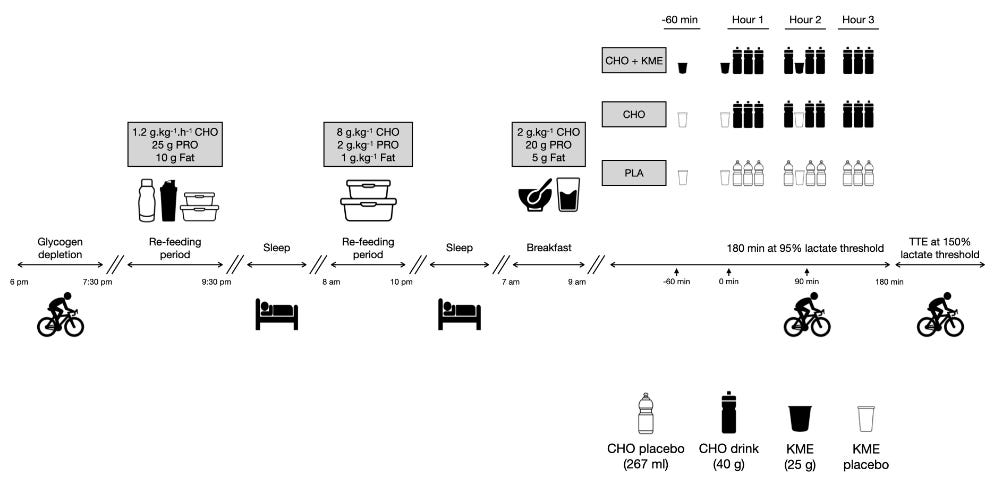 -60 min Hour 1 Hour 2 Hour 3

CHO + KME

CHO

PLA

1.2 g.kg⁻¹.h⁻¹ CHO
25 g PRO
10 g Fat

8 g.kg⁻¹ CHO
2 g.kg⁻¹ PRO
1 g.kg⁻¹ Fat

2 g.kg⁻¹ CHO
20 g PRO
5 g Fat

Glycogen depletion

Re-feeding period

Sleep

Re-feeding period

Sleep

Breakfast

180 min at 95% lactate threshold

TTE at 150% lactate threshold

6 pm 7:30 pm 9:30 pm 8 am 10 pm 7 am 9 am -60 min 0 min 90 min 180 min

CHO placebo (267 ml)

CHO drink (40 g)

KME (25 g)

KME placebo