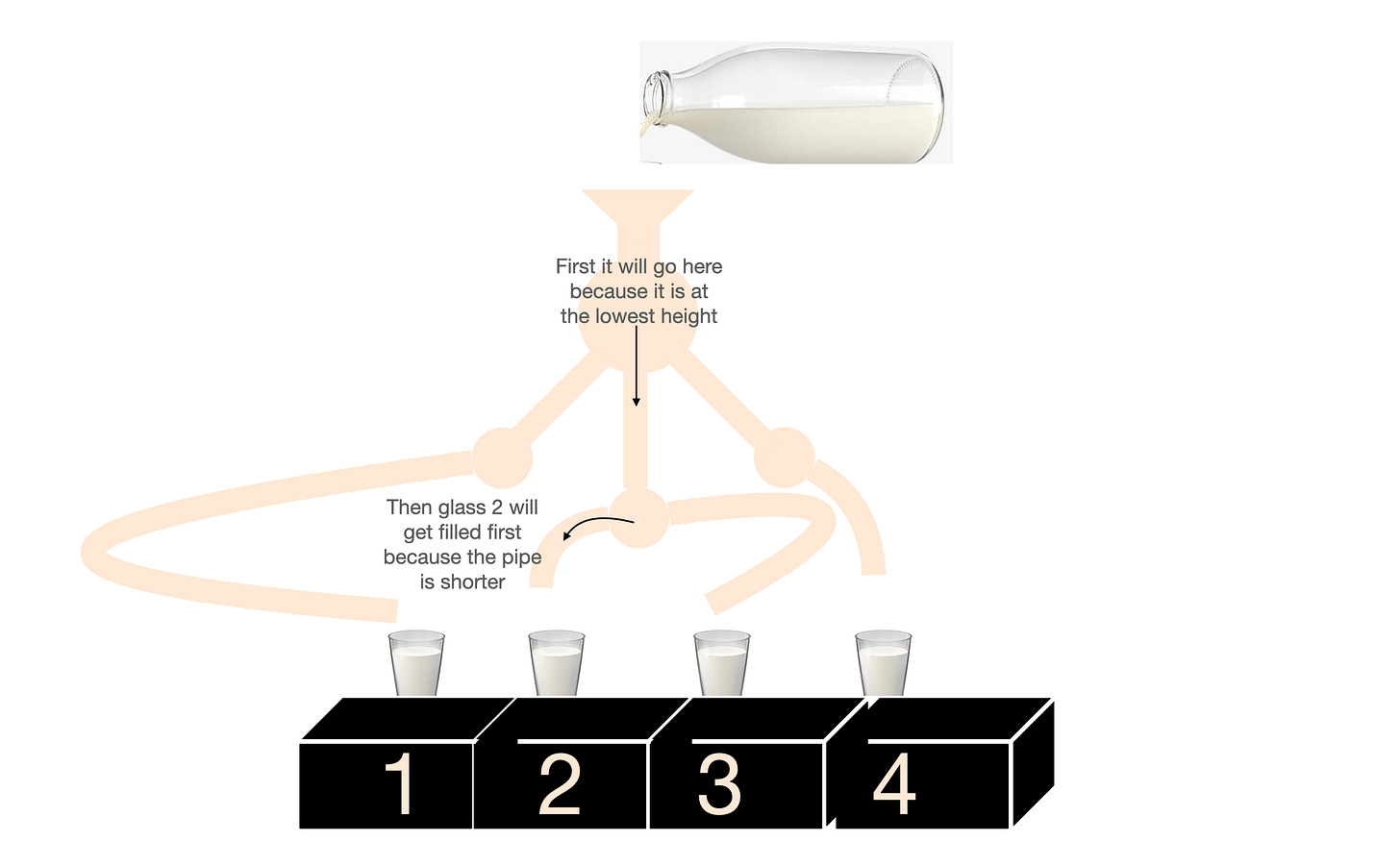 First it will go here because it is at the lowest height

Then glass 2 will get filled first because the pipe is shorter

1

2

3

4