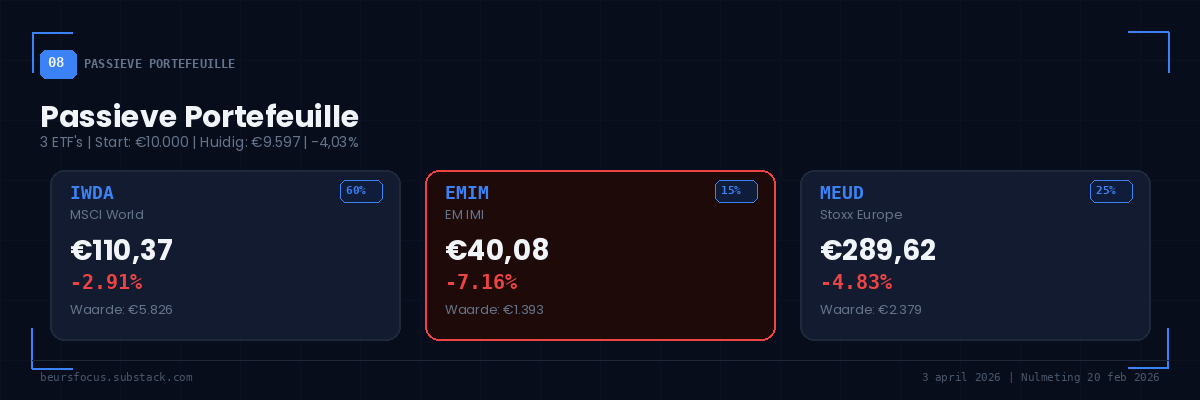 08 PASSIEVE PORTEFEUILLE

Passieve Portefeuille

3 ETF's | Start: €10.000 | Huidig: €9.597 | -4,03%

IWDA
60%
MSCI World
€110,37
-2.91%
Waarde: €5.826

EMIM
15%
EM IMI
€40,08
-7.16%
Waarde: €1.393

MEUD
25%
Stoxx Europe
€289,62
-4.83%
Waarde: €2.379

beursfocus.substack.com

3 april 2026 | Nulmeting 20 feb 2026