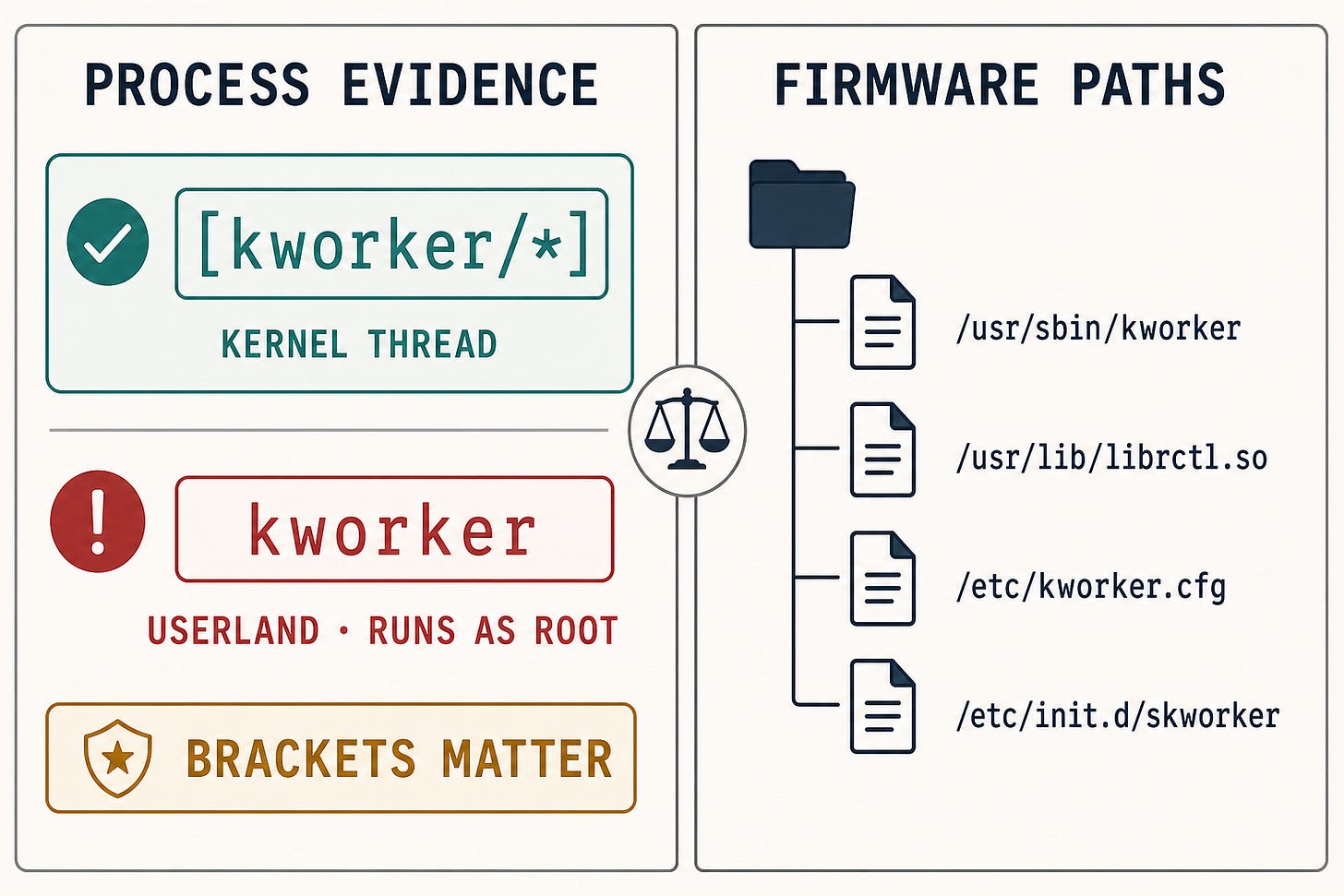 PROCESS EVIDENCE

[kworker/*]

KERNEL THREAD

kworker

USERLAND · RUNS AS ROOT

BRACKETS MATTER

FIRMWARE PATHS

/usr/sbin/kworker

/usr/lib/librctl.so

/etc/kworker.cfg

/etc/init.d/skworker