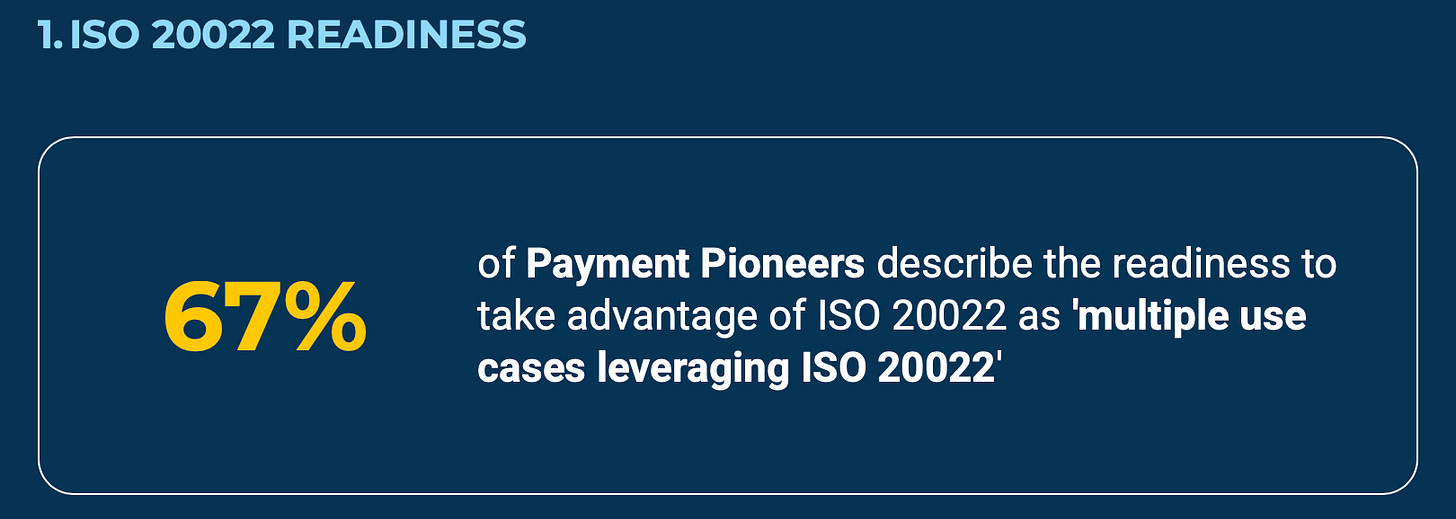 1. ISO 20022 READINESS

67%

of Payment Pioneers describe the readiness to take advantage of ISO 20022 as 'multiple use cases leveraging ISO 20022'