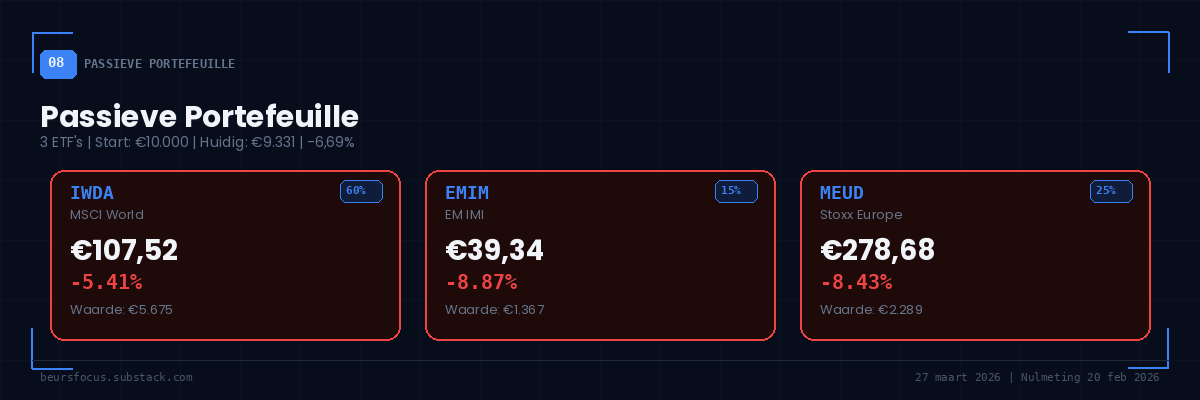 08 PASSIEVE PORTEFEUILLE

Passieve Portefeuille

3 ETF's | Start: €10.000 | Huidig: €9.331 | -6,69%

IWDA
60%
MSCI World
€107,52
-5.41%
Waarde: €5.675

EMIM
15%
EM IMI
€39,34
-8.87%
Waarde: €1.367

MEUD
25%
Stoxx Europe
€278,68
-8.43%
Waarde: €2.289

beursfocus.substack.com

27 maart 2026 | Nulmeting 20 feb 2026