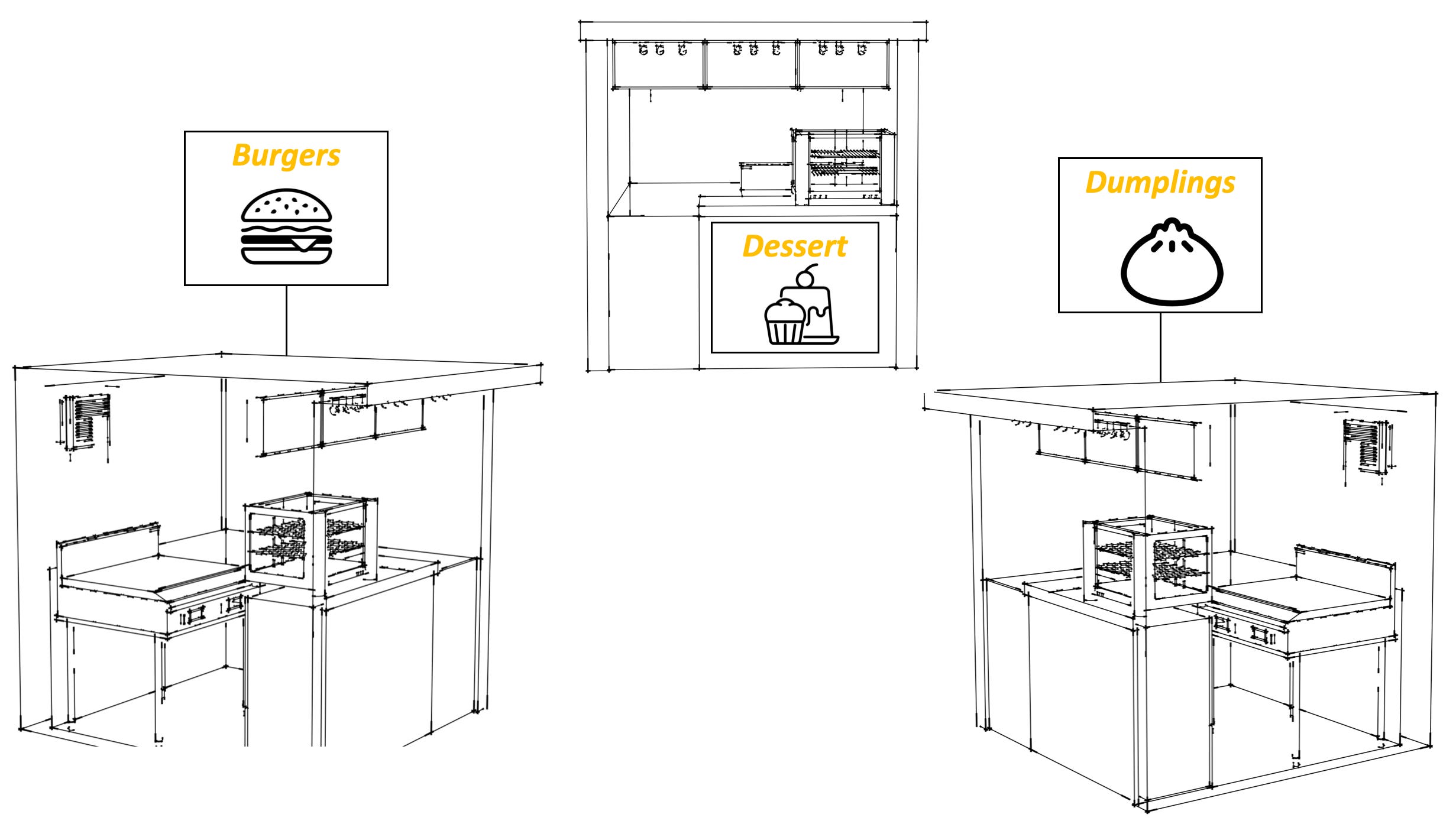 Burgers

Dessert

Dumplings