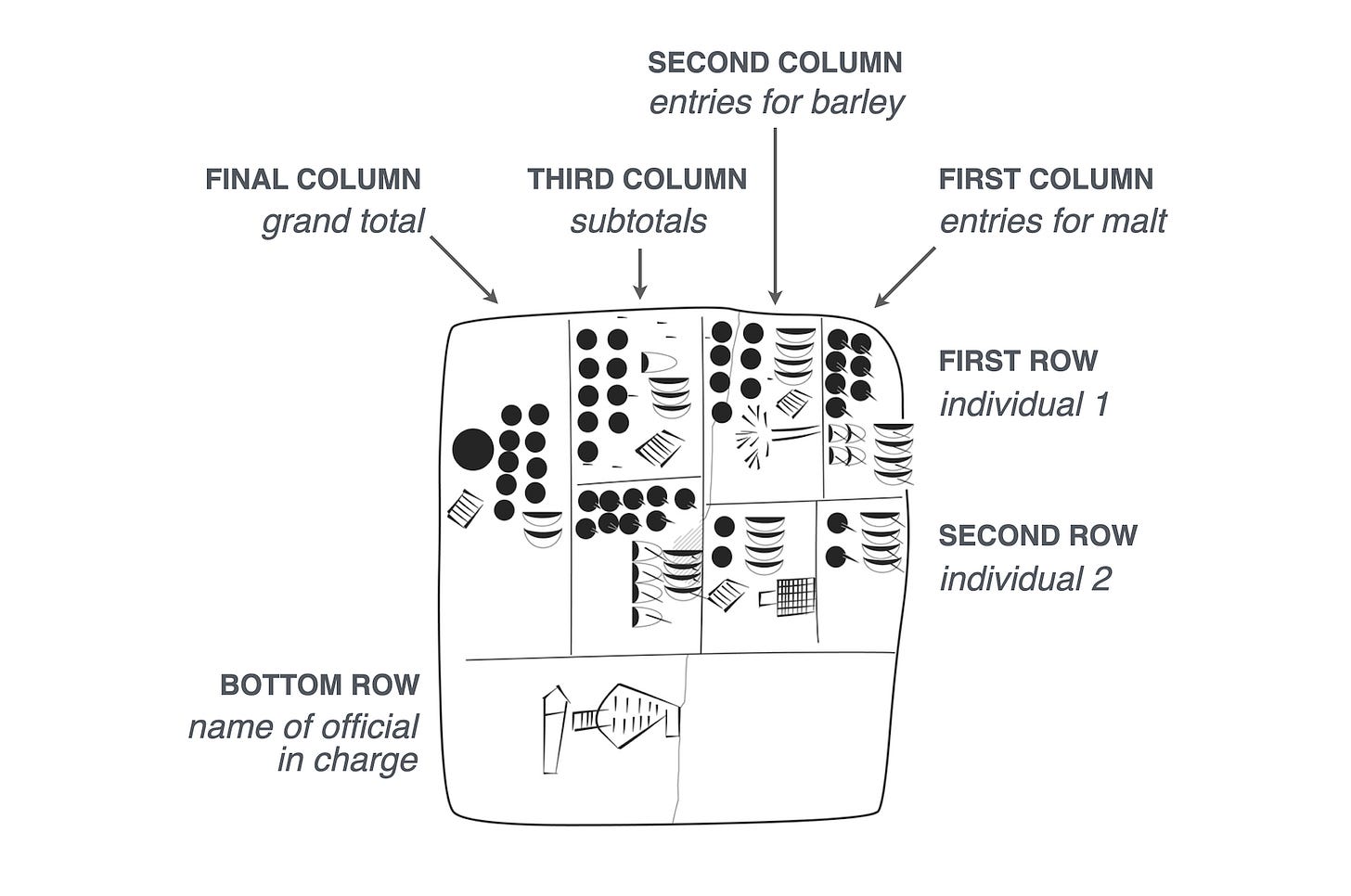 SECOND COLUMN
entries for barley

FINAL COLUMN
grand total

THIRD COLUMN
subtotals

FIRST COLUMN
entries for malt

FIRST ROW
individual 1

SECOND ROW
individual 2

BOTTOM ROW
name of official in charge