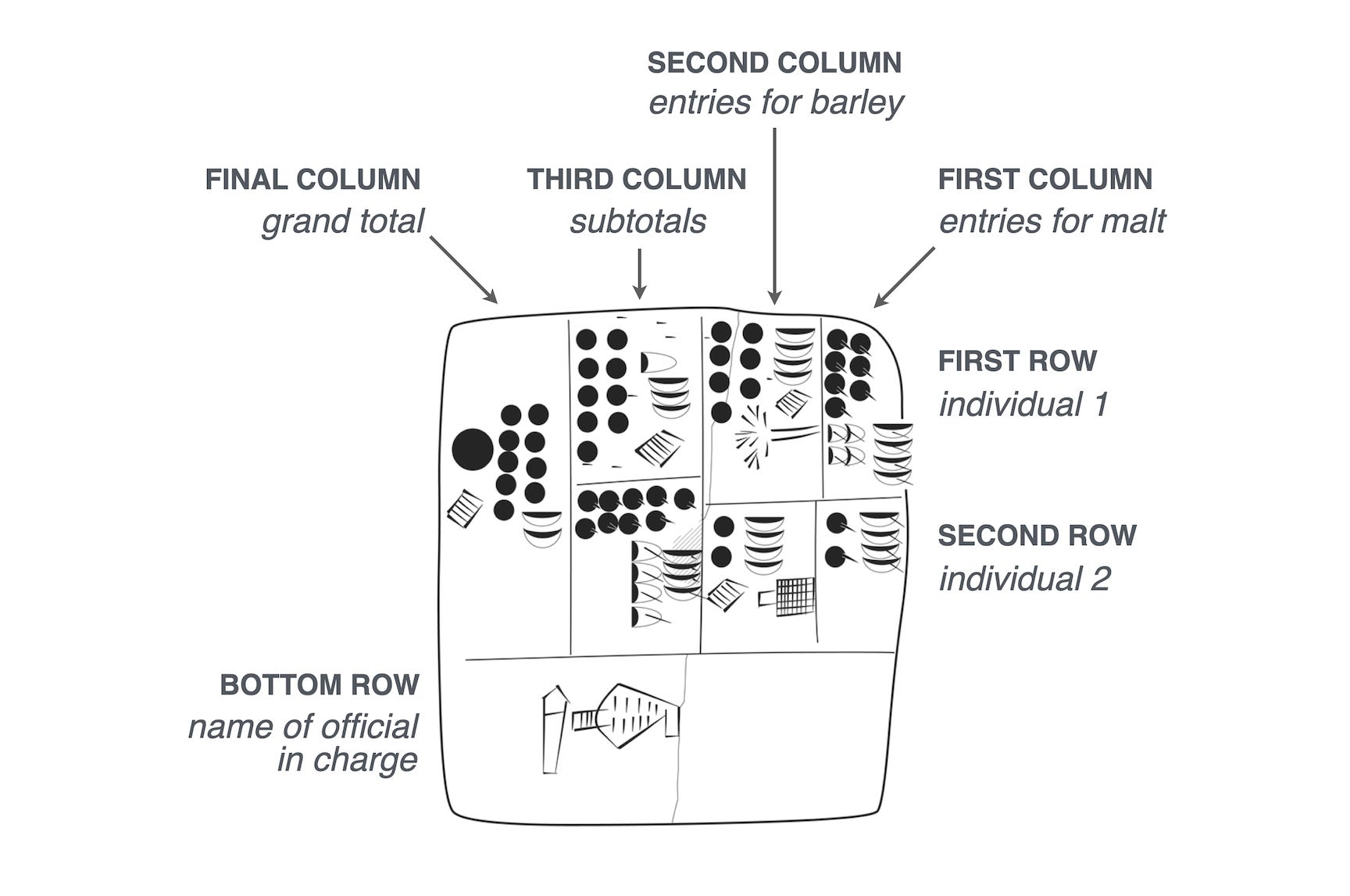 SECOND COLUMN
entries for barley

FINAL COLUMN
grand total

THIRD COLUMN
subtotals

FIRST COLUMN
entries for malt

FIRST ROW
individual 1

SECOND ROW
individual 2

BOTTOM ROW
name of official in charge