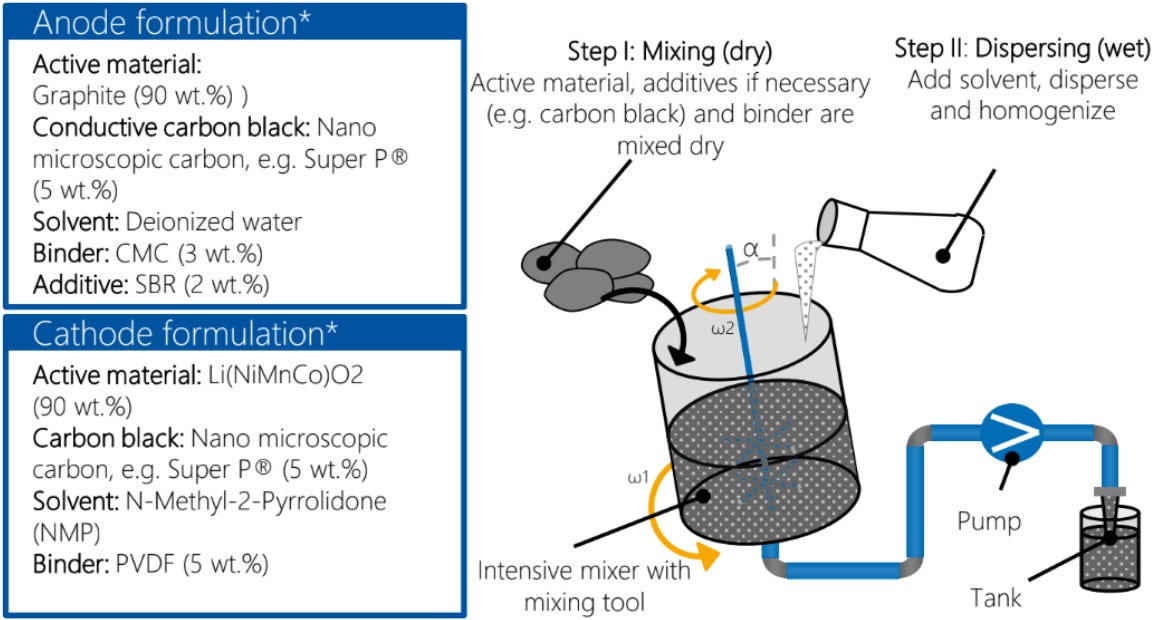 Anode formulation*

Active material: Graphite (90 wt.%) )

Conductive carbon black: Nano microscopic carbon, e.g. Super P® (5 wt.%)

Solvent: Deionized water

Binder: CMC (3 wt.%)

Additive: SBR (2 wt.%)

Cathode formulation*

Active material: Li(NiMnCo)O2 (90 wt.%)

Carbon black: Nano microscopic carbon, e.g. Super P® (5 wt.%)

Solvent: N-Methyl-2-Pyrrolidone (NMP)

Binder: PVDF (5 wt.%)

Step I: Mixing (dry)
Active material, additives if necessary (e.g. carbon black) and binder are mixed dry

Step II: Dispersing (wet)
Add solvent, disperse and homogenize

α

ω2

ω1

Intensive mixer with mixing tool

Pump

Tank