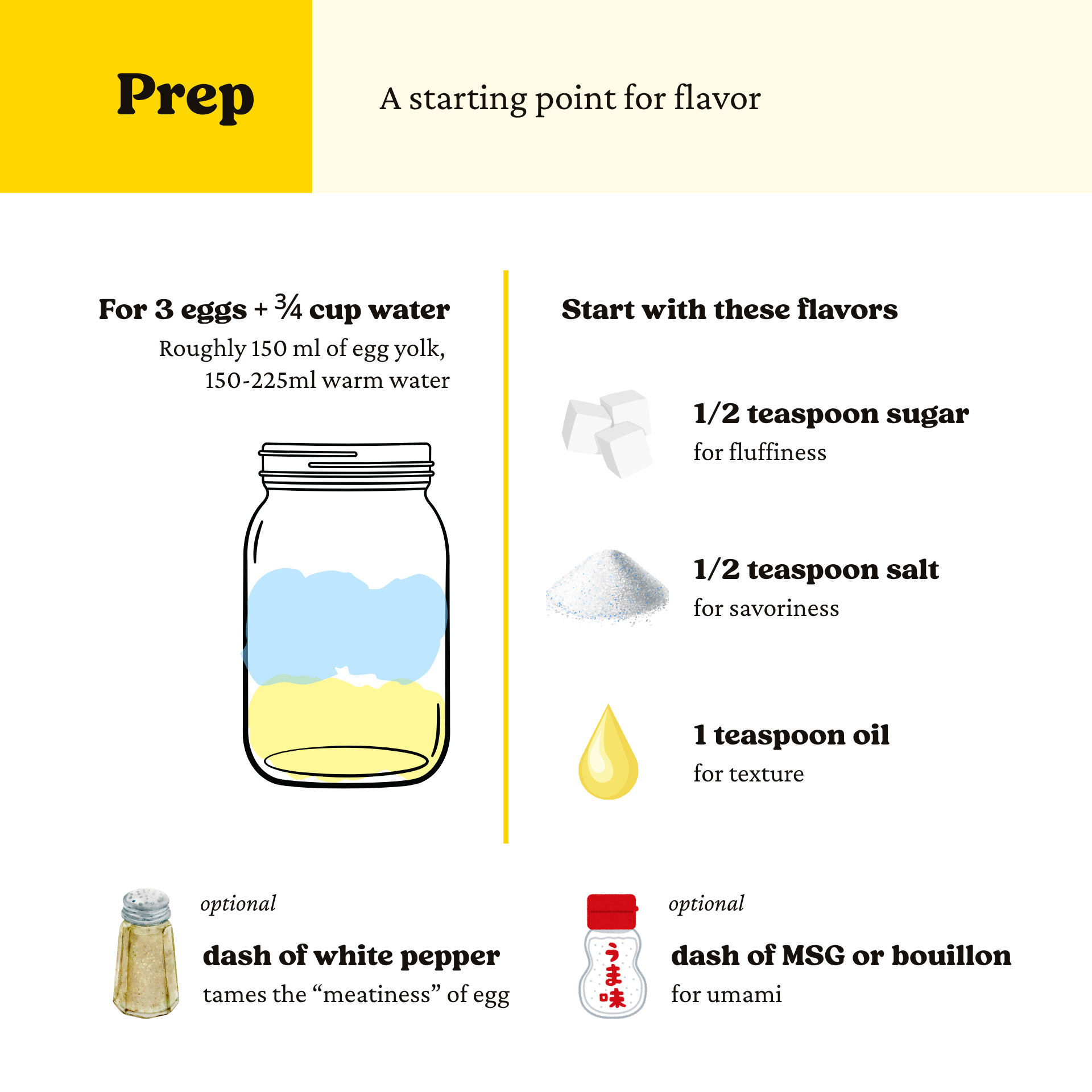 Prep

A starting point for flavor

For 3 eggs + ¾ cup water

Roughly 150 ml of egg yolk, 150-225ml warm water

Start with these flavors

1/2 teaspoon sugar
for fluffiness

1/2 teaspoon salt
for savoriness

1 teaspoon oil
for texture

optional
dash of white pepper
tames the “meatiness” of egg

うま味

optional
dash of MSG or bouillon
for umami