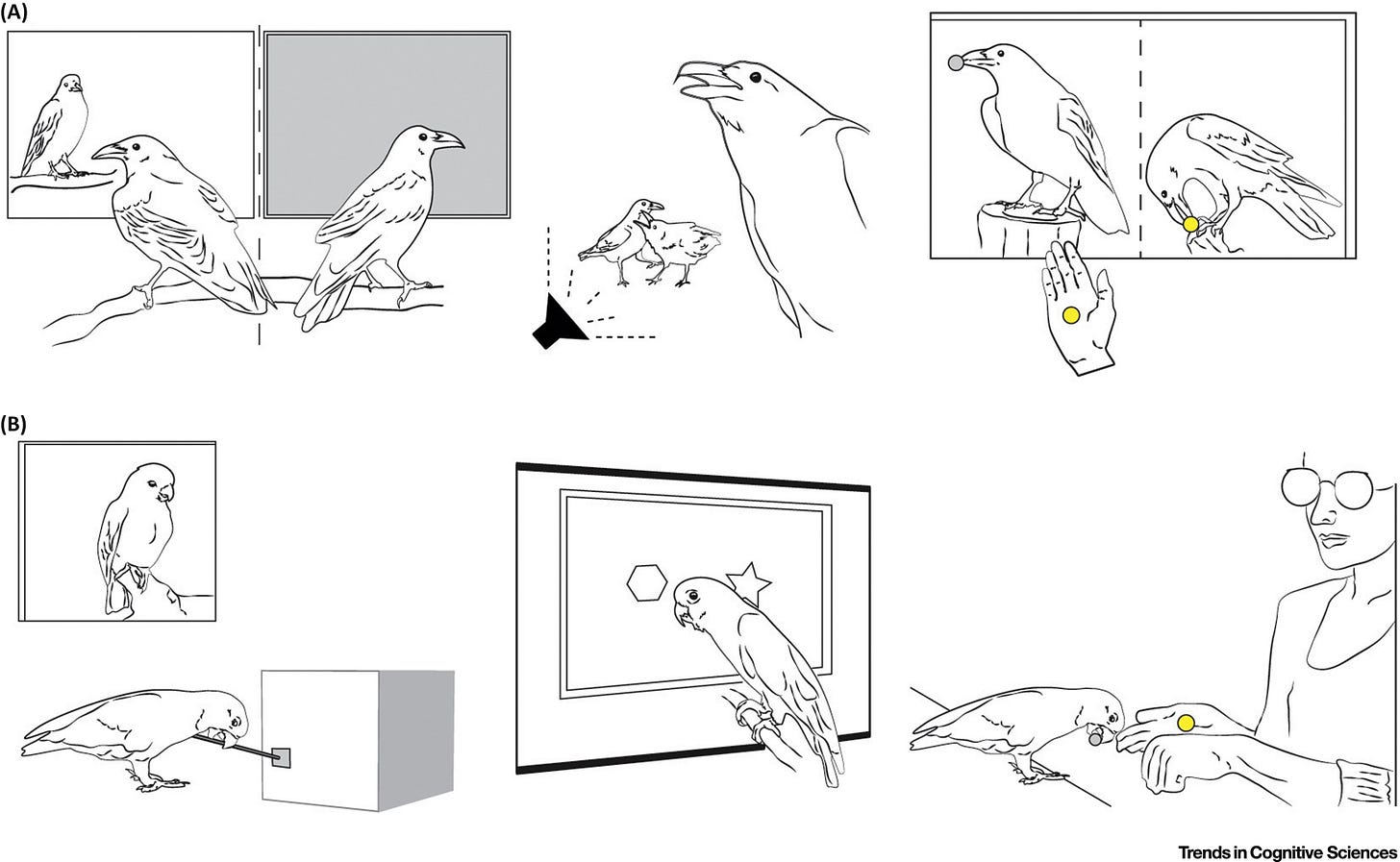 (A)

(B)

Trends in Cognitive Sciences