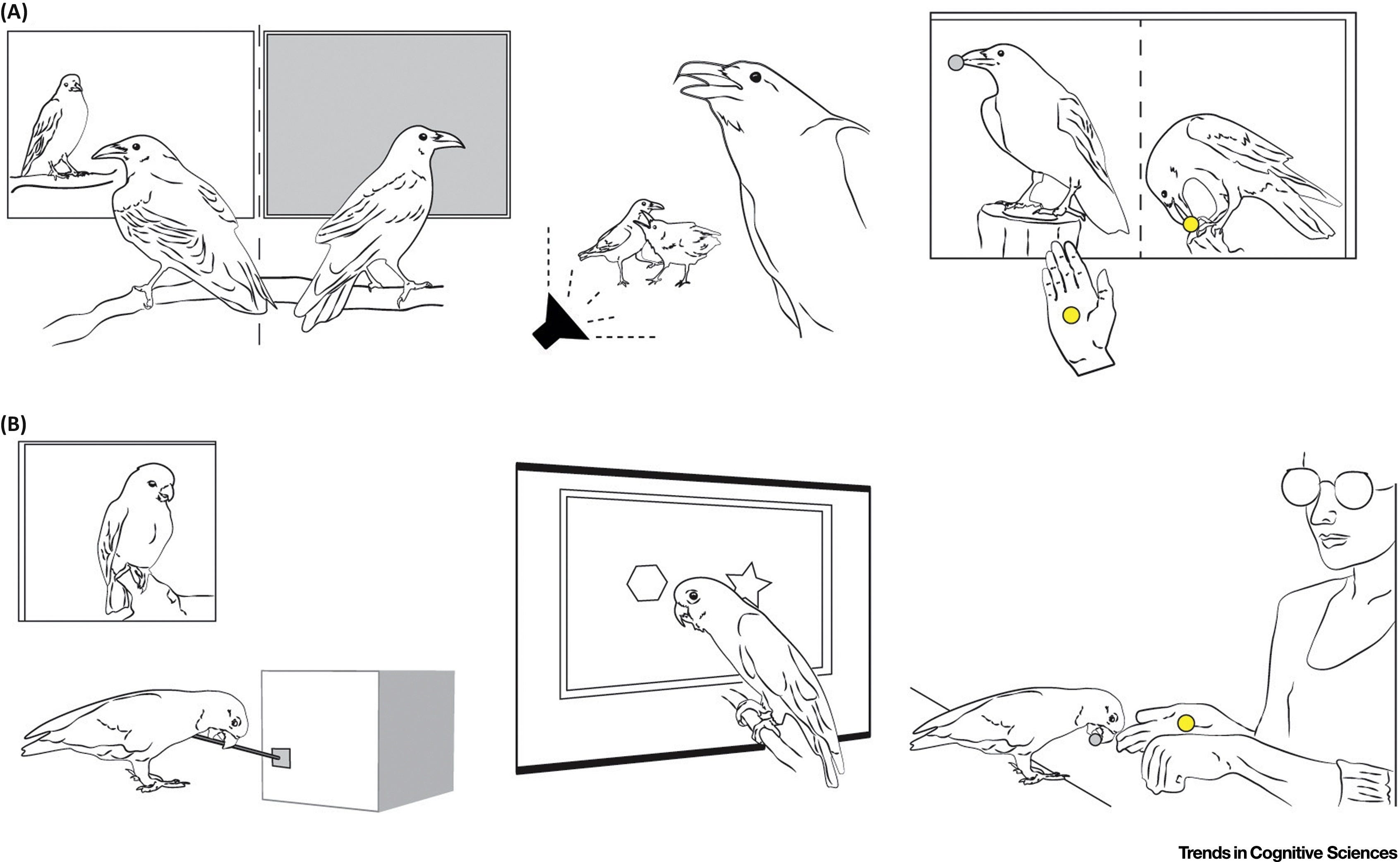 (A)

(B)

Trends in Cognitive Sciences