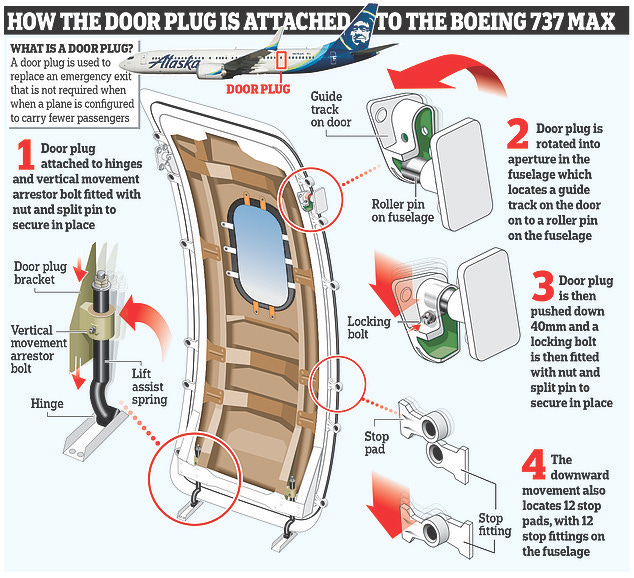 HOW THE DOOR PLUG IS ATTACHED TO THE BOEING 737 MAX

WHAT IS A DOOR PLUG?
A door plug is used to replace an emergency exit that is not required when when a plane is configured to carry fewer passengers

Alaska

DOOR PLUG

1 Door plug attached to hinges and vertical movement arrestor bolt fitted with nut and split pin to secure in place

Door plug bracket

Vertical movement arrestor bolt

Lift assist spring

Hinge

Guide track on door

Roller pin on fuselage

2 Door plug is rotated into aperture in the fuselage which locates a guide track on the door on to a roller pin on the fuselage

Locking bolt

3 Door plug is then pushed down 40mm and a locking bolt is then fitted with nut and split pin to secure in place

Stop pad

Stop fitting

4 The downward movement also locates 12 stop pads, with 12 stop fittings on the fuselage