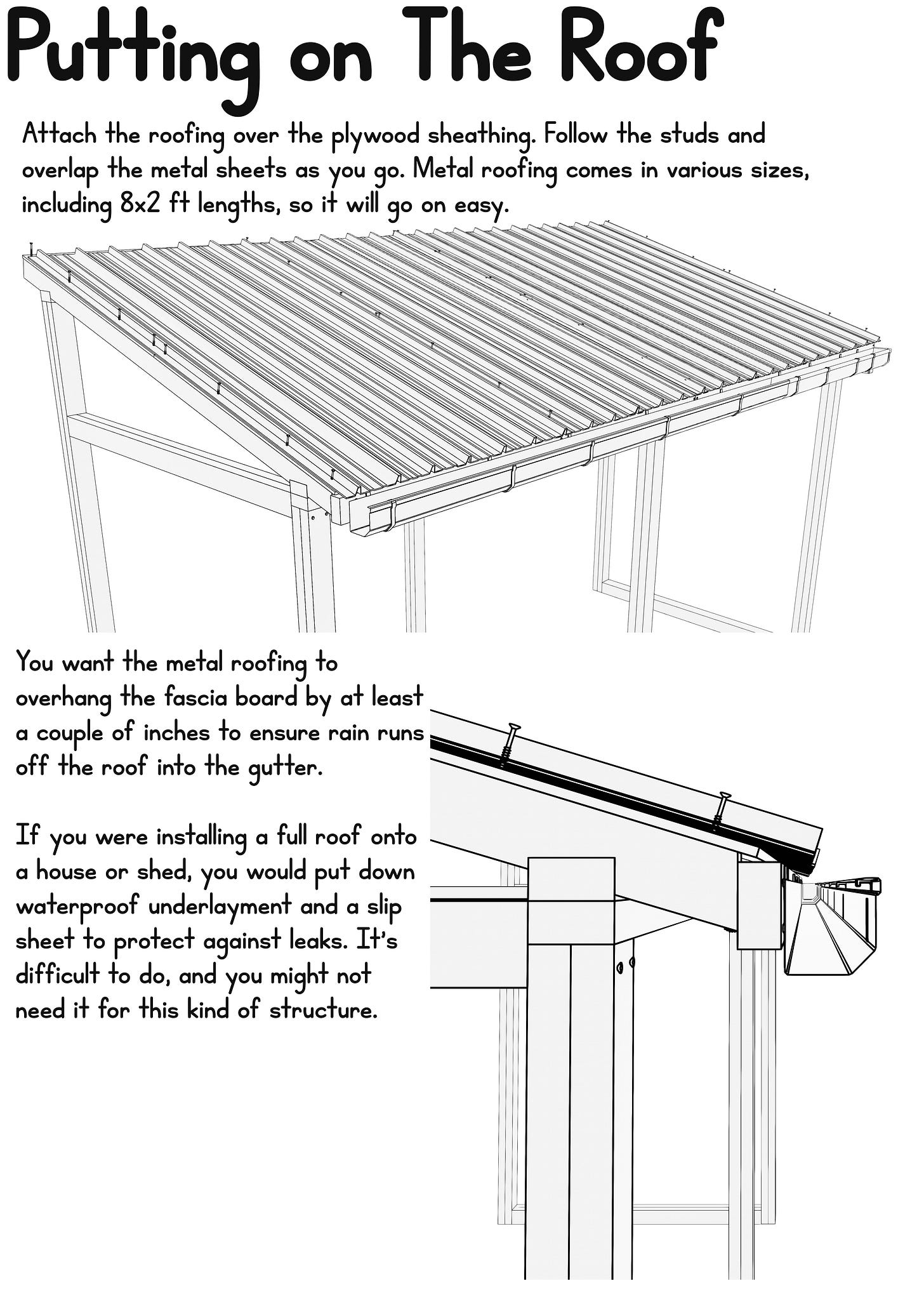 Putting on The Roof

Attach the roofing over the plywood sheathing. Follow the studs and overlap the metal sheets as you go. Metal roofing comes in various sizes, including 8x2 ft lengths, so it will go on easy.

You want the metal roofing to overhang the fascia board by at least a couple of inches to ensure rain runs off the roof into the gutter.

If you were installing a full roof onto a house or shed, you would put down waterproof underlayment and a slip sheet to protect against leaks. It's difficult to do, and you might not need it for this kind of structure.