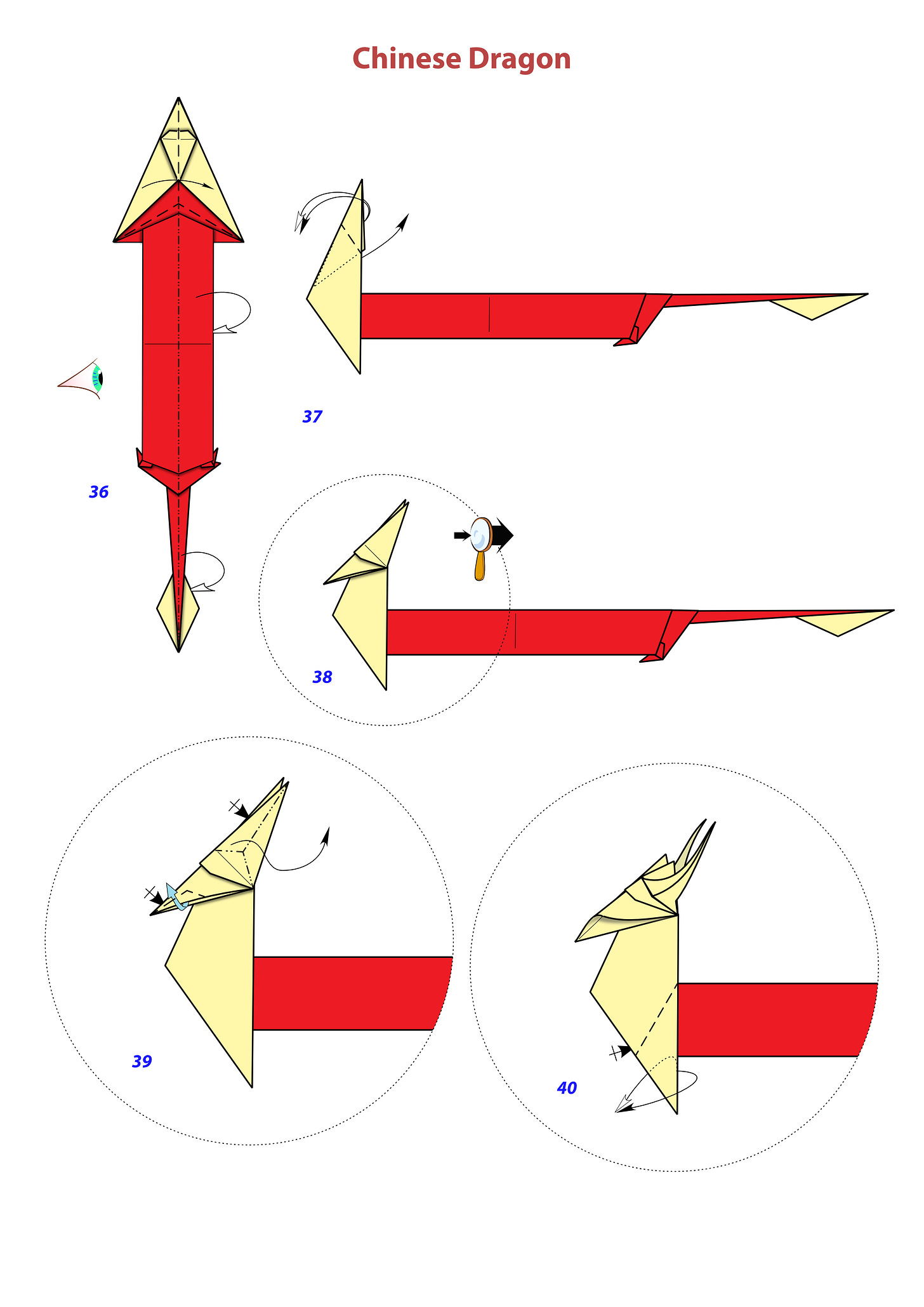 Chinese Dragon

36

37

38

39

40